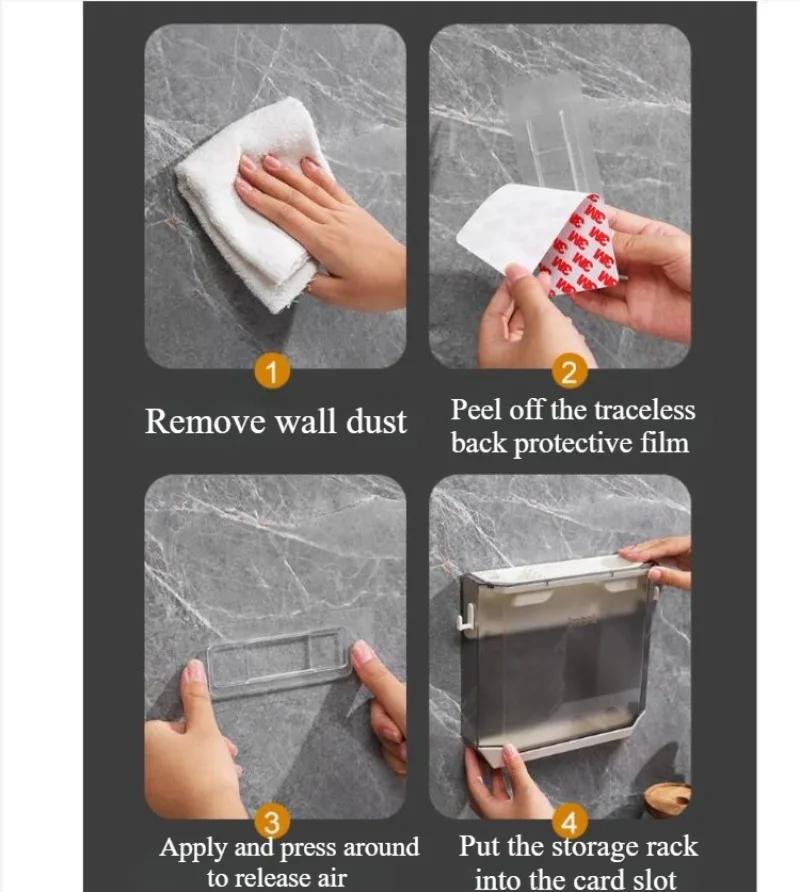 1
Remove wall dust

2
Peel off the traceless back protective film

3
Apply and press around to release air

4
Put the storage rack into the card slot