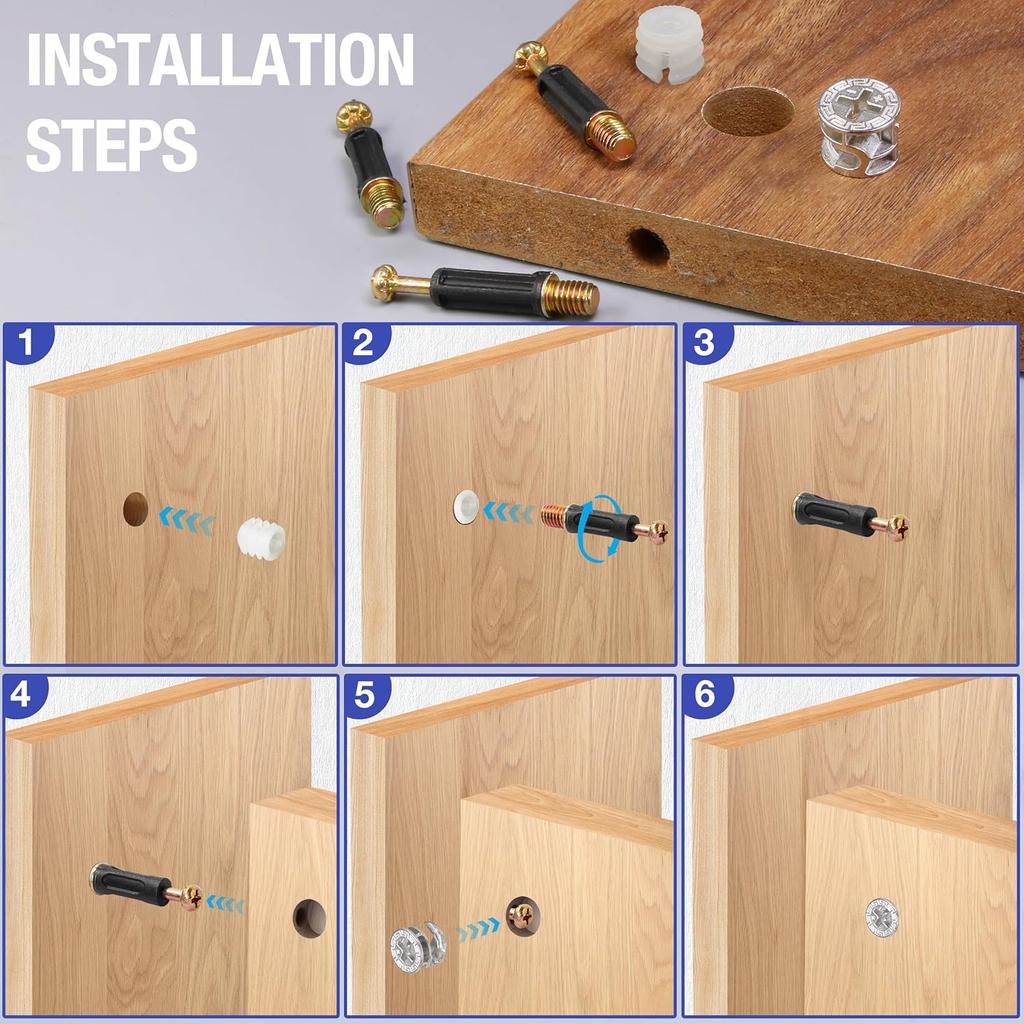 INSTALLATION STEPS

1

2

3

4

5

6