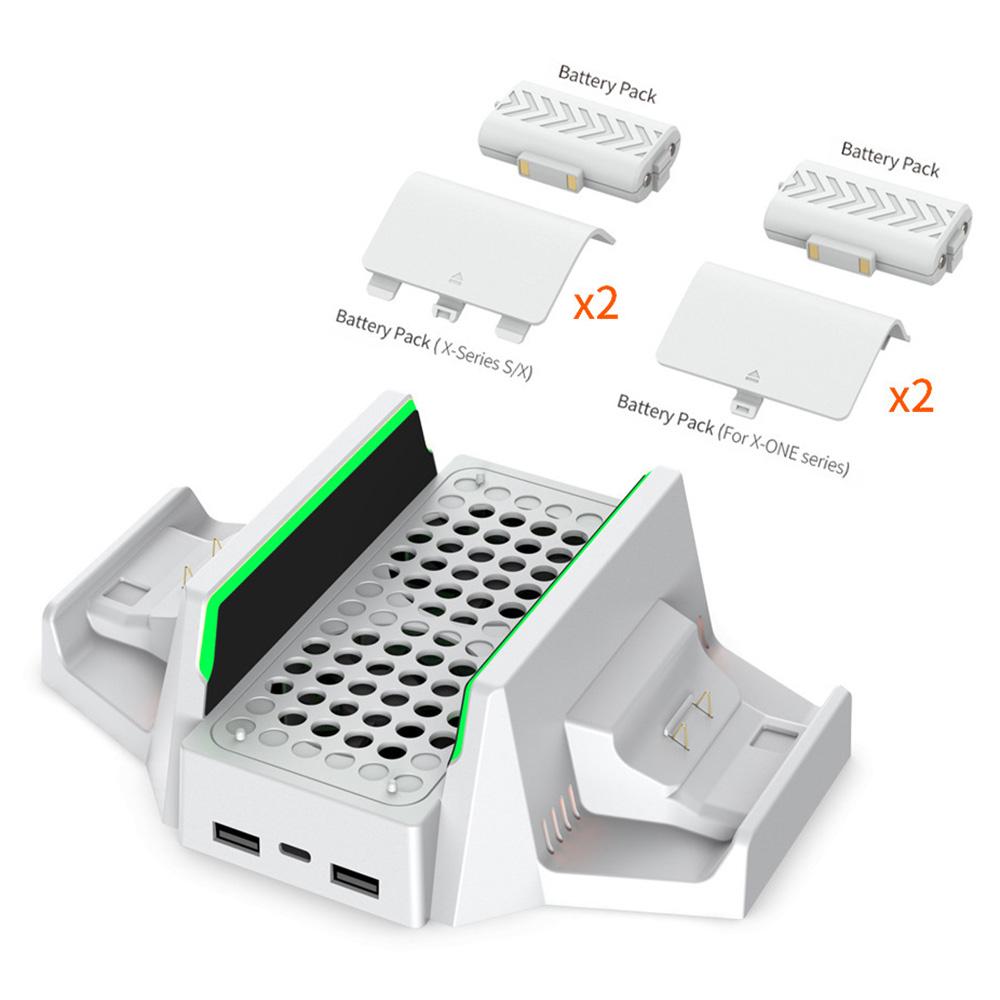 Battery Pack

Battery Pack

x2

Battery Pack ( X-Series S/X)

x2

Battery Pack (For X-ONE series)