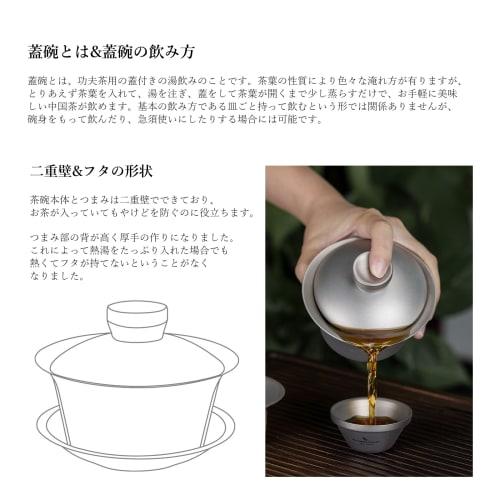 蓋碗とは&蓋碗の飲み方

蓋碗とは、功夫茶用の蓋付きの湯飲みのことです。茶葉の性質により色々な淹れ方が有りますが、とりあえず茶葉を入れて、湯を注ぎ、蓋をして茶葉が開くまで少し蒸らすだけで、お手軽に美味しい中国茶が飲めます。基本の飲み方である皿ごと持って飲むという形では関係ありませんが、碗身をもって飲んだり、急須使いにしたりする場合には可能です。

二重壁&フタの形状

茶碗本体とつまみは二重壁でできており、お茶が入っていてもやけどを防ぐのに役立ちます。

つまみ部の背が高く厚手の作りになりました。これによって熱湯をたっぷり入れた場合でも熱くてフタが持てないということがなくなりました。