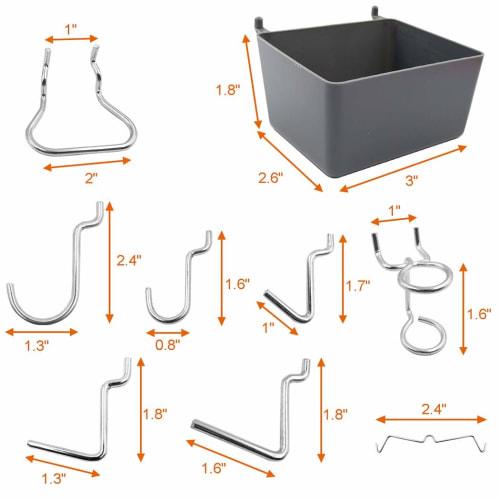 1"

2"

1.8"

2.6"

3"

2.4"

1.3"

1.6"

0.8"

1.7"

1"

1"

1.6"

1.8"

1.3"

1.8"

1.6"

2.4"