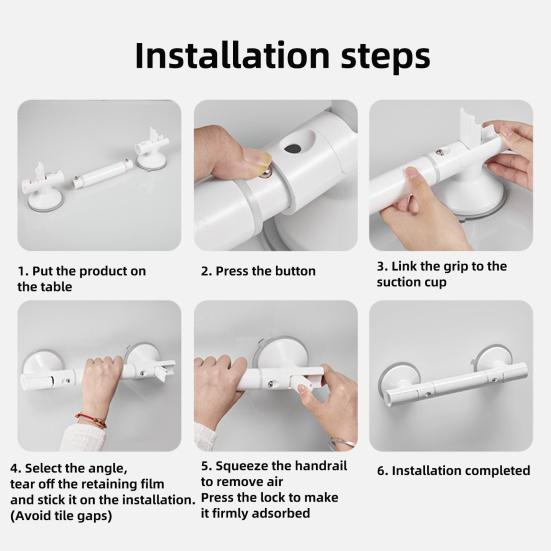 Installation steps

1. Put the product on the table

2. Press the button

3. Link the grip to the suction cup

4. Select the angle, tear off the retaining film and stick it on the installation. (Avoid tile gaps)

5. Squeeze the handrail to remove air
Press the lock to make it firmly adsorbed

6. Installation completed