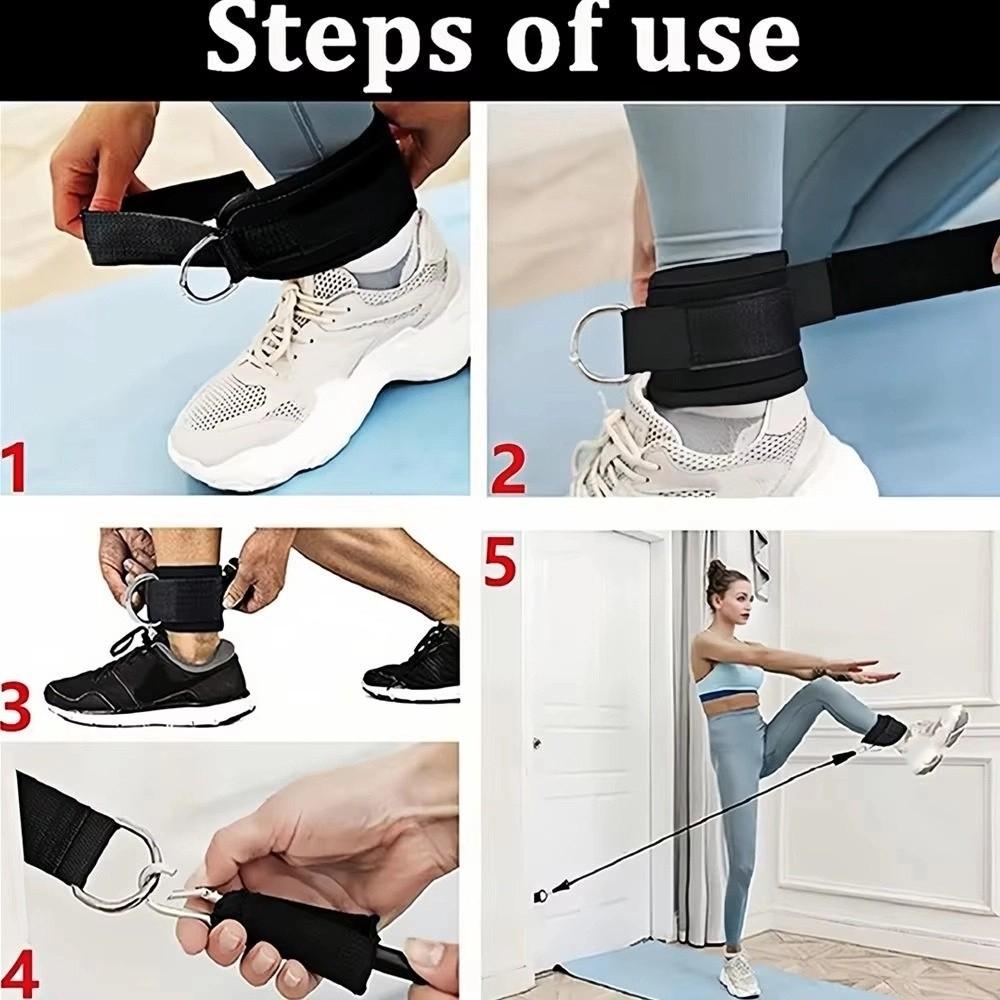 Steps of use

1

2

3

5

4