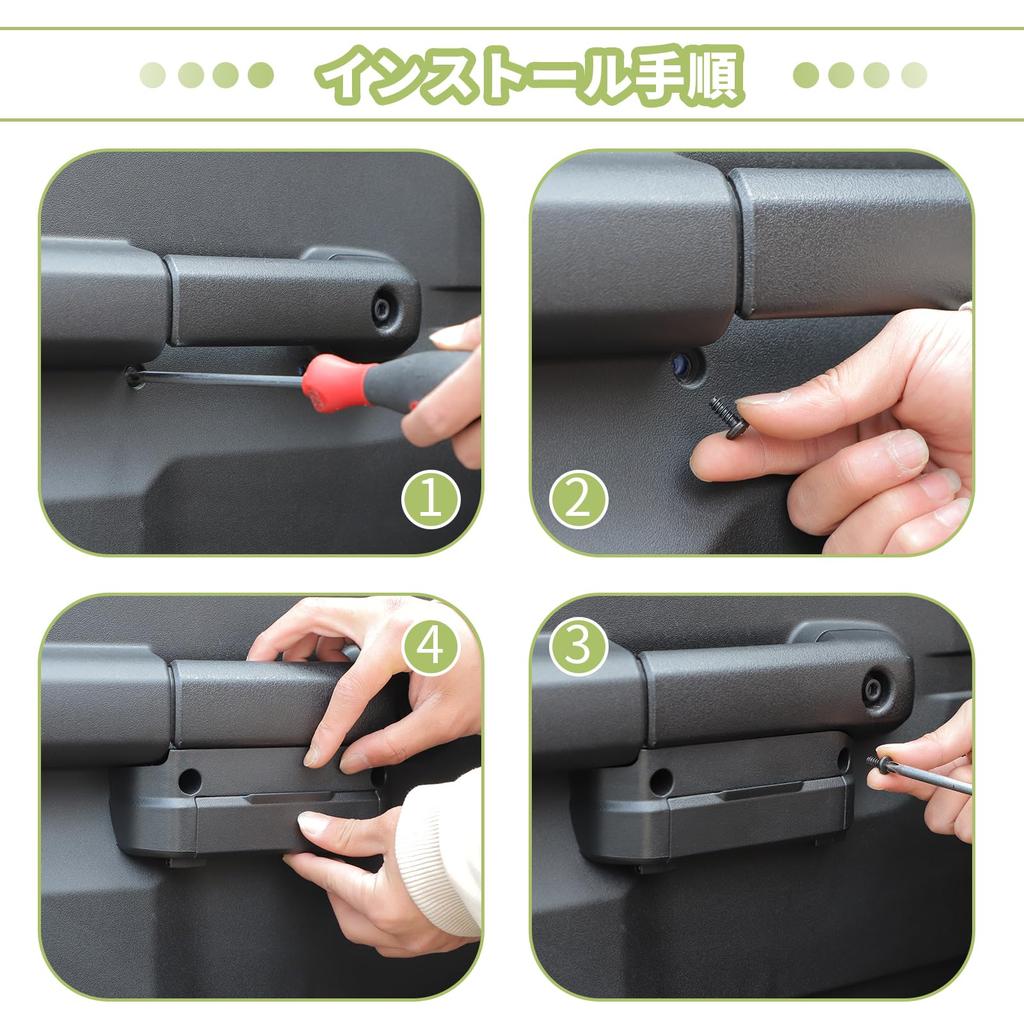 インストール手順

1

2

4

3