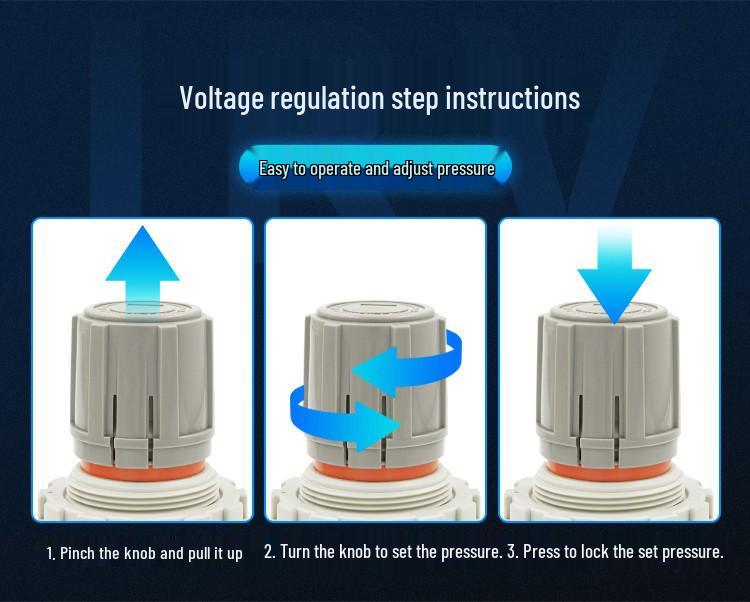 Voltage regulation step instructions

Easy to operate and adjust pressure

1. Pinch the knob and pull it up

2. Turn the knob to set the pressure.

3. Press to lock the set pressure.