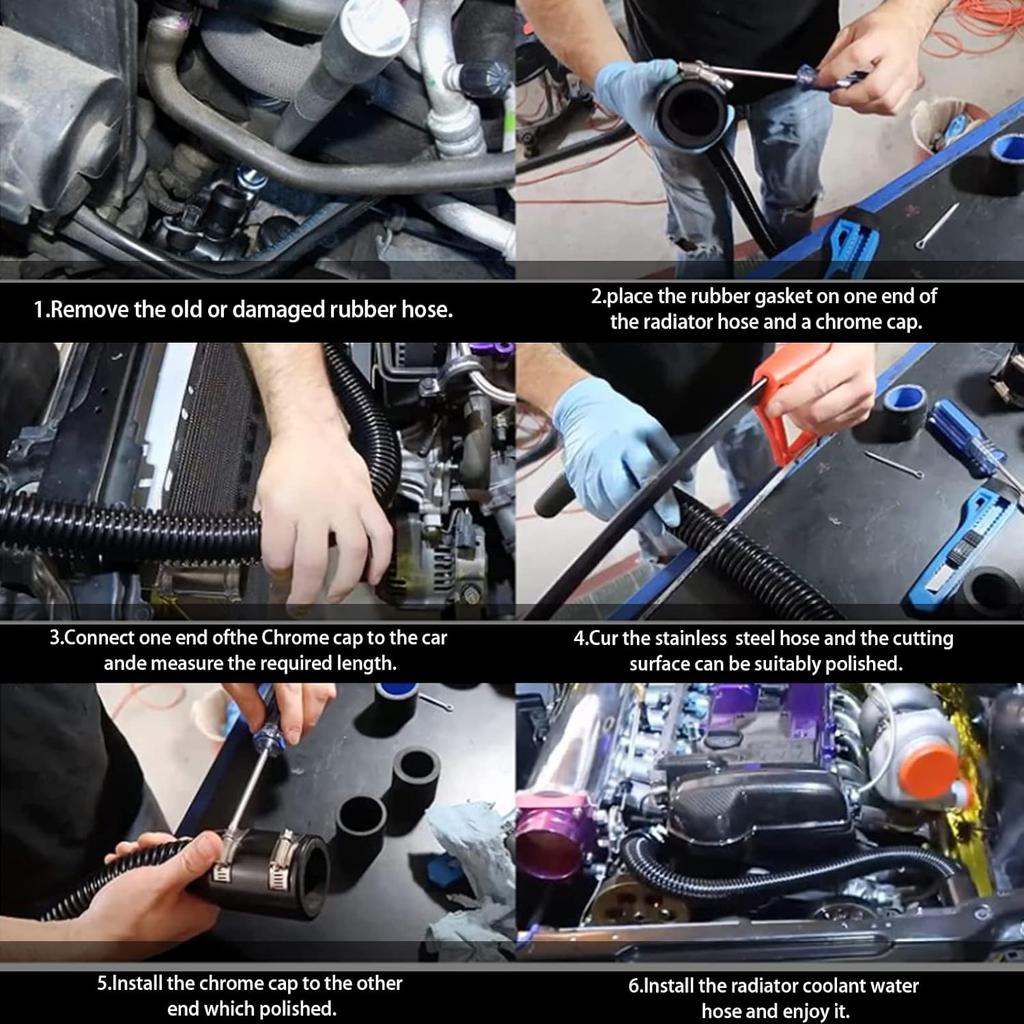 1.Remove the old or damaged rubber hose.

2.place the rubber gasket on one end of the radiator hose and a chrome cap.

3.Connect one end ofthe Chrome cap to the car ande measure the required length.

4.Cur the stainless steel hose and the cutting surface can be suitably polished.

5.Install the chrome cap to the other end which polished.

6.Install the radiator coolant water hose and enjoy it.