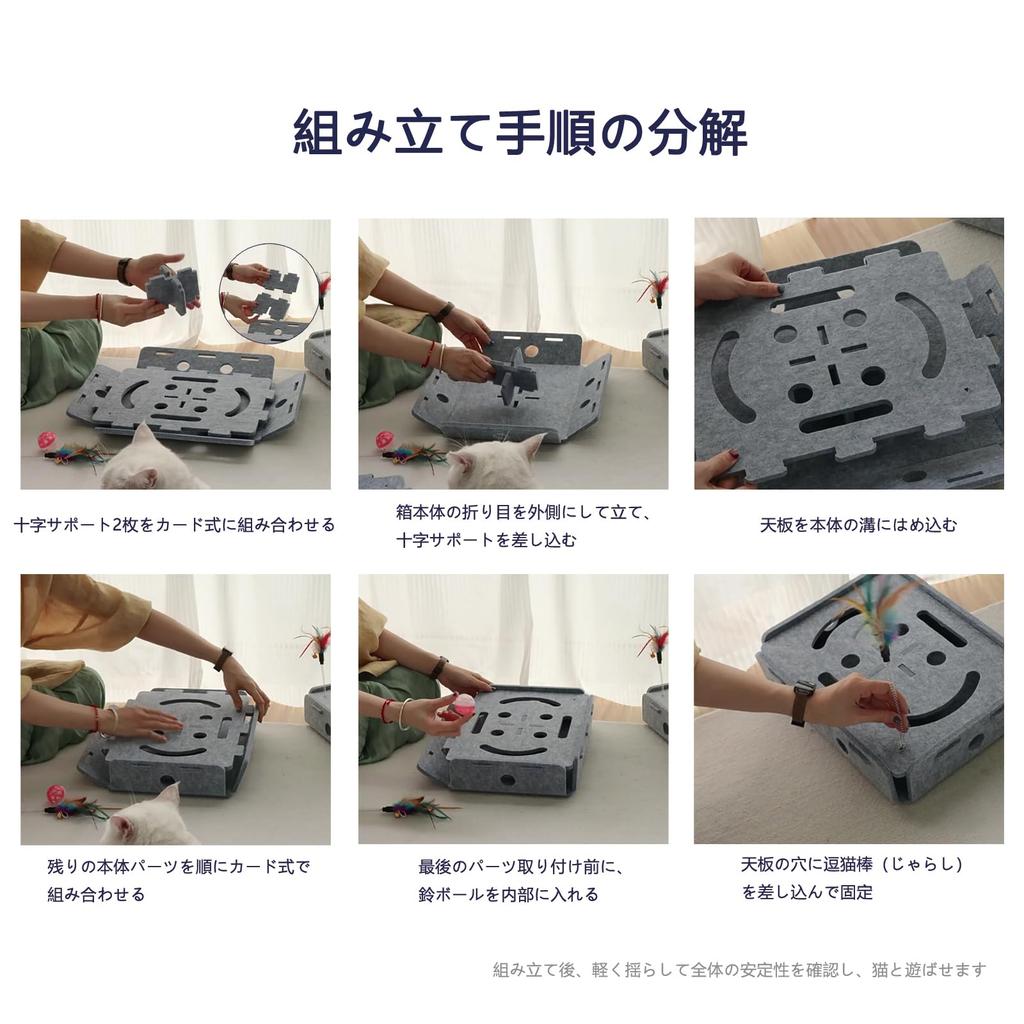 組み立て手順の分解

十字サポート2枚をカード式に組み合わせる

箱本体の折り目を外側にして立て、十字サポートを差し込む

天板を本体の溝にはめ込む

残りの本体パーツを順にカード式で組み合わせる

最後のパーツ取り付け前に、鈴ボールを内部に入れる

天板の穴に逗猫棒（じゃらし）を差し込んで固定

組み立て後、軽く揺らして全体の安定性を確認し、猫と遊ばせます