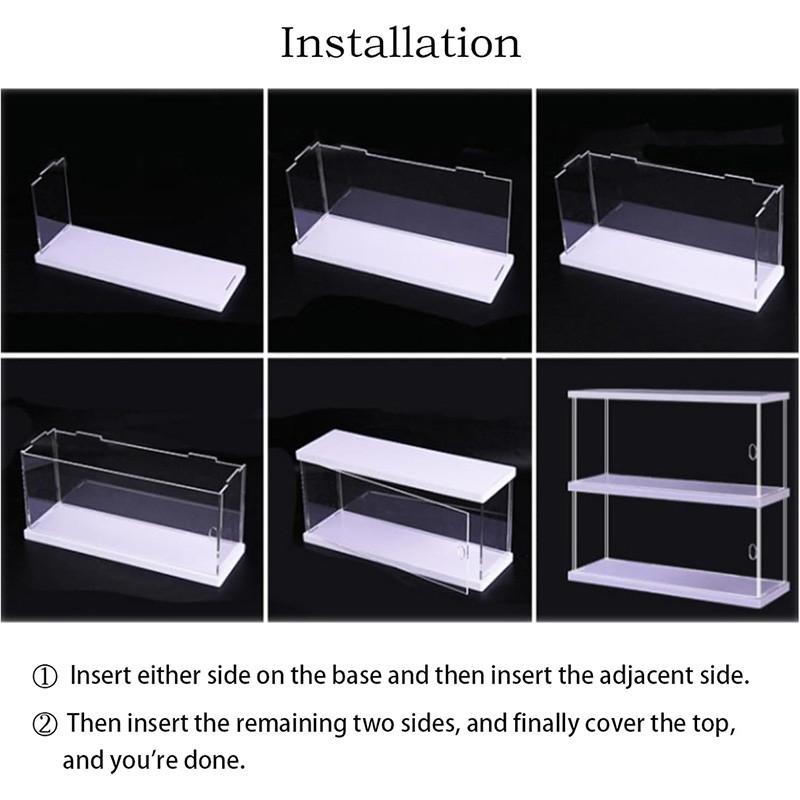 Installation

① Insert either side on the base and then insert the adjacent side.

② Then insert the remaining two sides, and finally cover the top, and you're done.