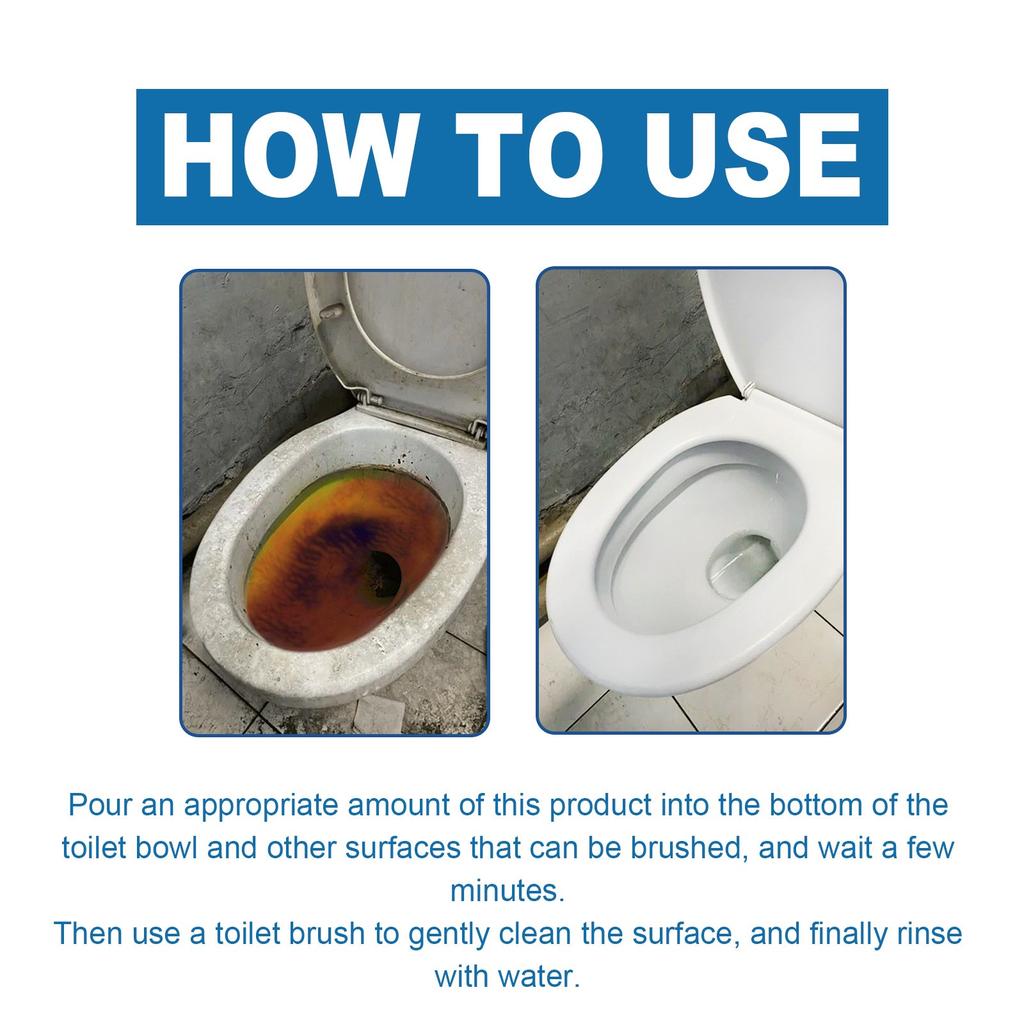 HOW TO USE

Pour an appropriate amount of this product into the bottom of the toilet bowl and other surfaces that can be brushed, and wait a few minutes.
Then use a toilet brush to gently clean the surface, and finally rinse with water.