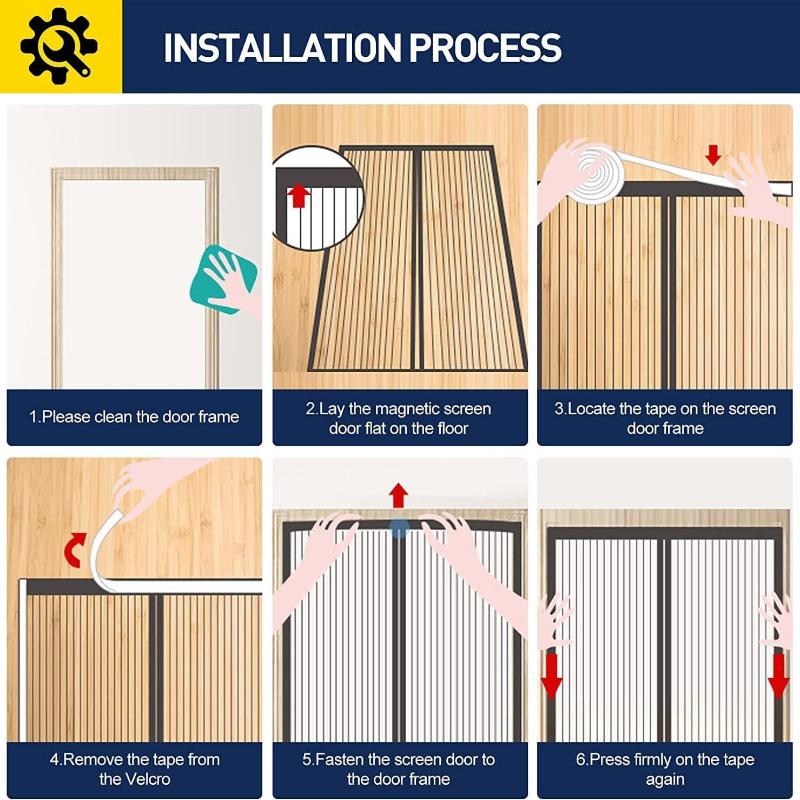 INSTALLATION PROCESS

1.Please clean the door frame

2.Lay the magnetic screen door flat on the floor

3.Locate the tape on the screen door frame

4.Remove the tape from the Velcro

5.Fasten the screen door to the door frame

6.Press firmly on the tape again