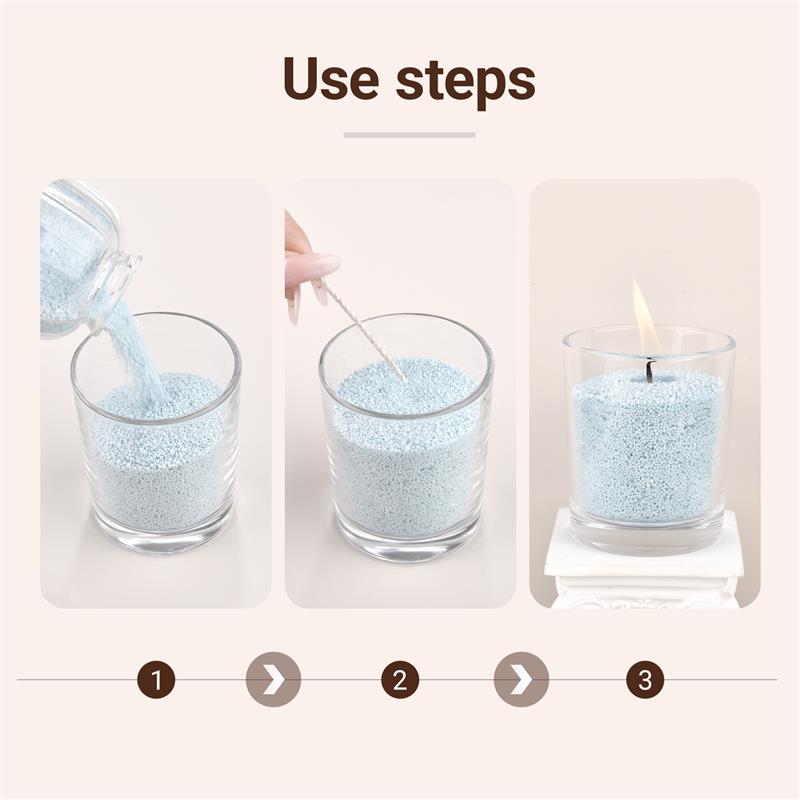 Use steps

1

2

3