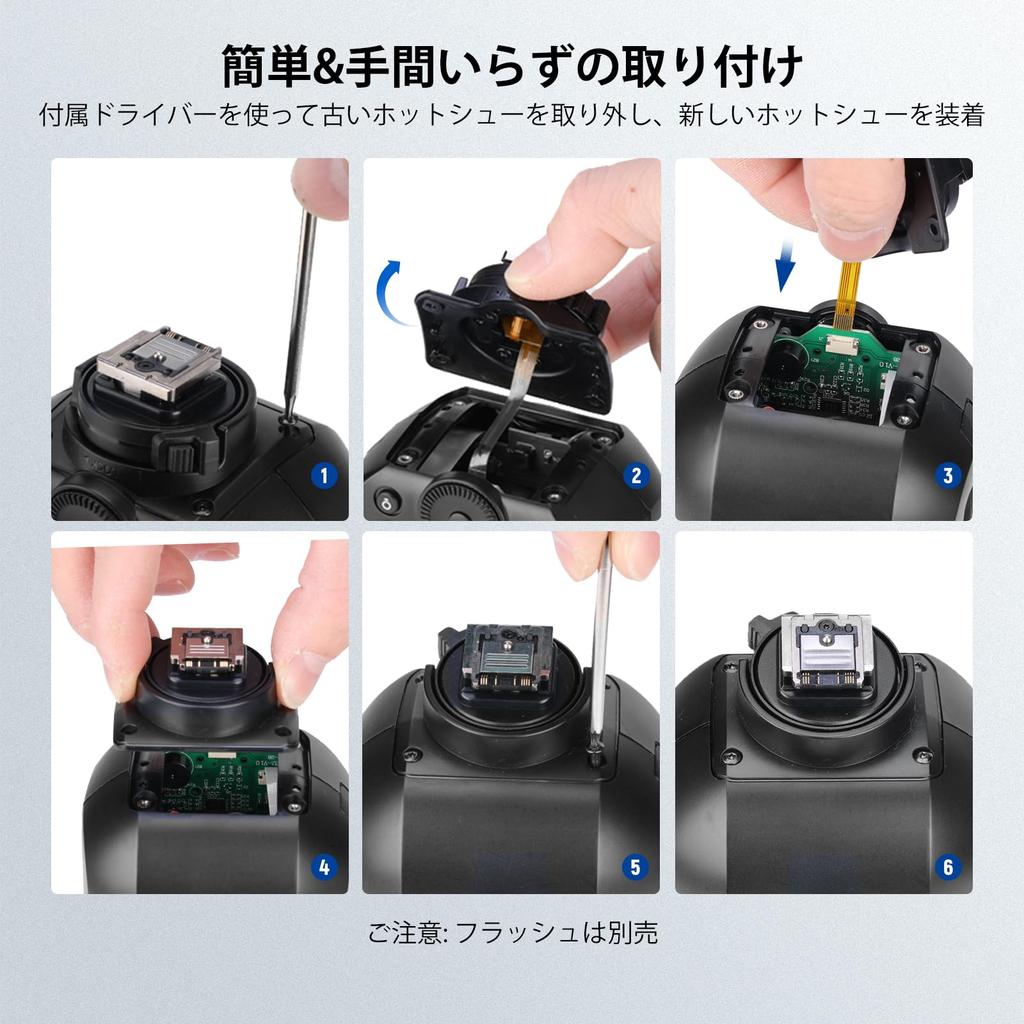 簡単&手間いらずの取り付け
付属ドライバーを使って古いホットシューを取り外し、新しいホットシューを装着

1

2

3

4

5

6

ご注意: フラッシュは別売