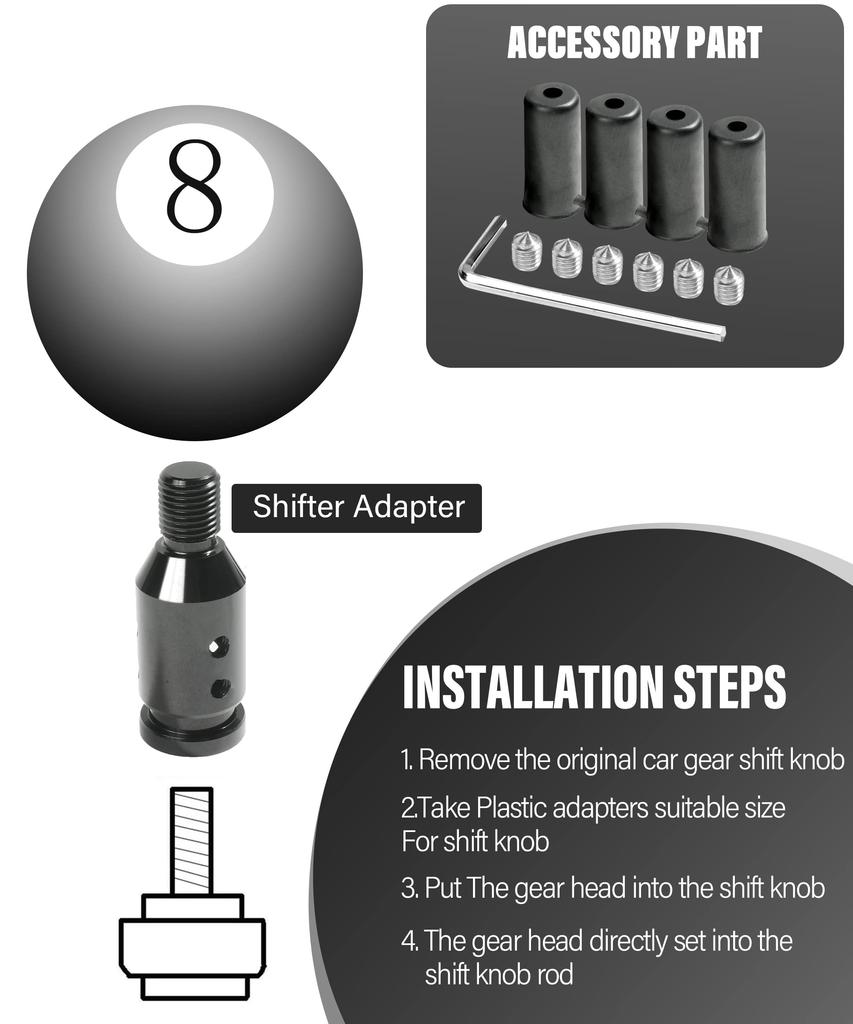 ACCESSORY PART

8

Shifter Adapter

INSTALLATION STEPS

1. Remove the original car gear shift knob

2.Take Plastic adapters suitable size For shift knob

3. Put The gear head into the shift knob

4. The gear head directly set into the shift knob rod