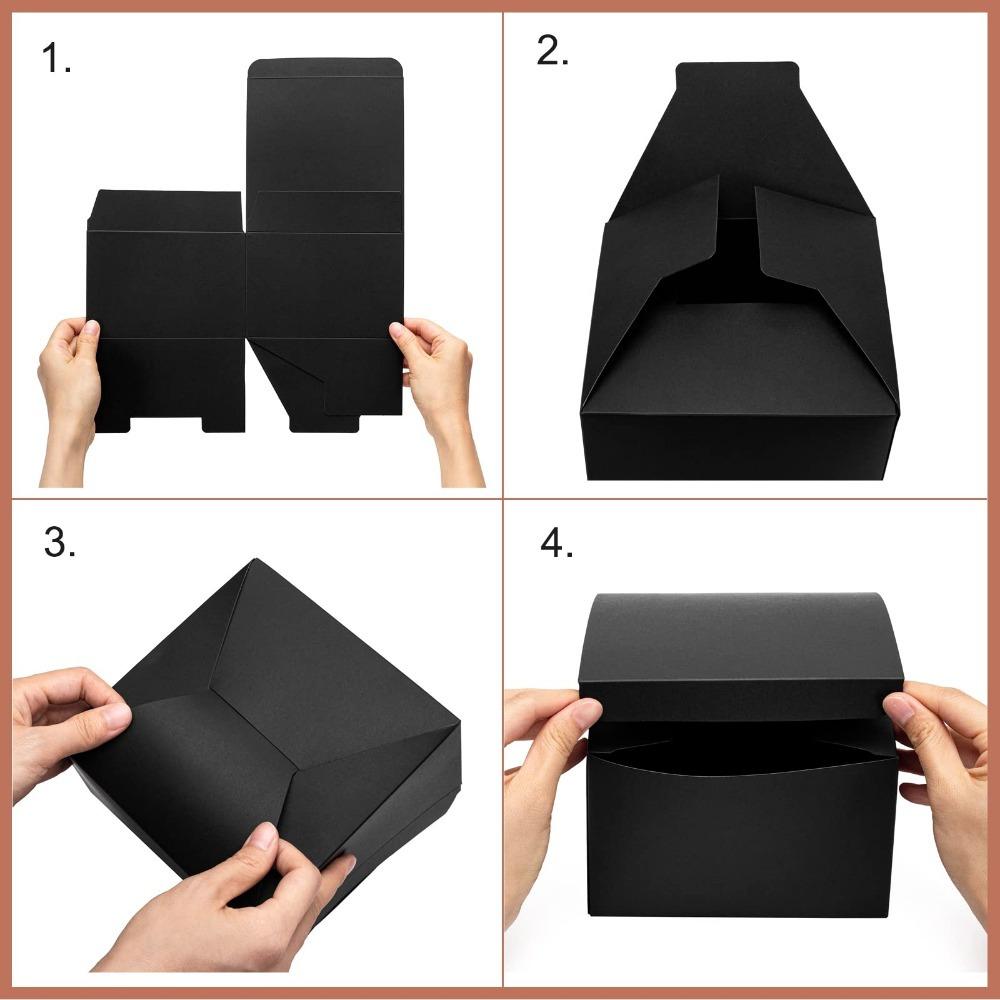 1.

2.

3.

4.