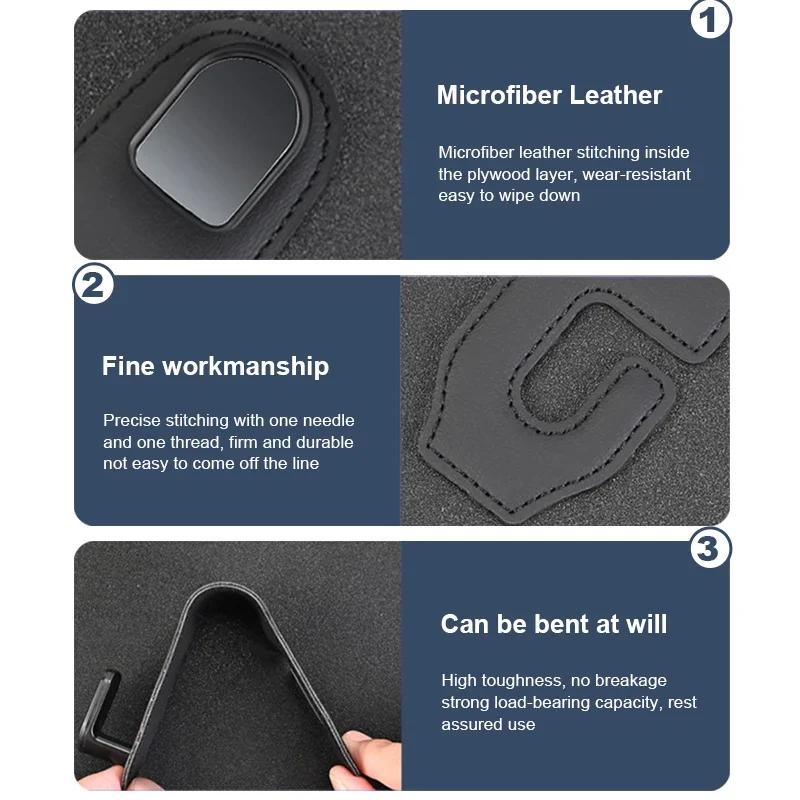 1

Microfiber Leather

Microfiber leather stitching inside the plywood layer, wear-resistant easy to wipe down

2

Fine workmanship

Precise stitching with one needle and one thread, firm and durable not easy to come off the line

3

Can be bent at will

High toughness, no breakage strong load-bearing capacity, rest assured use