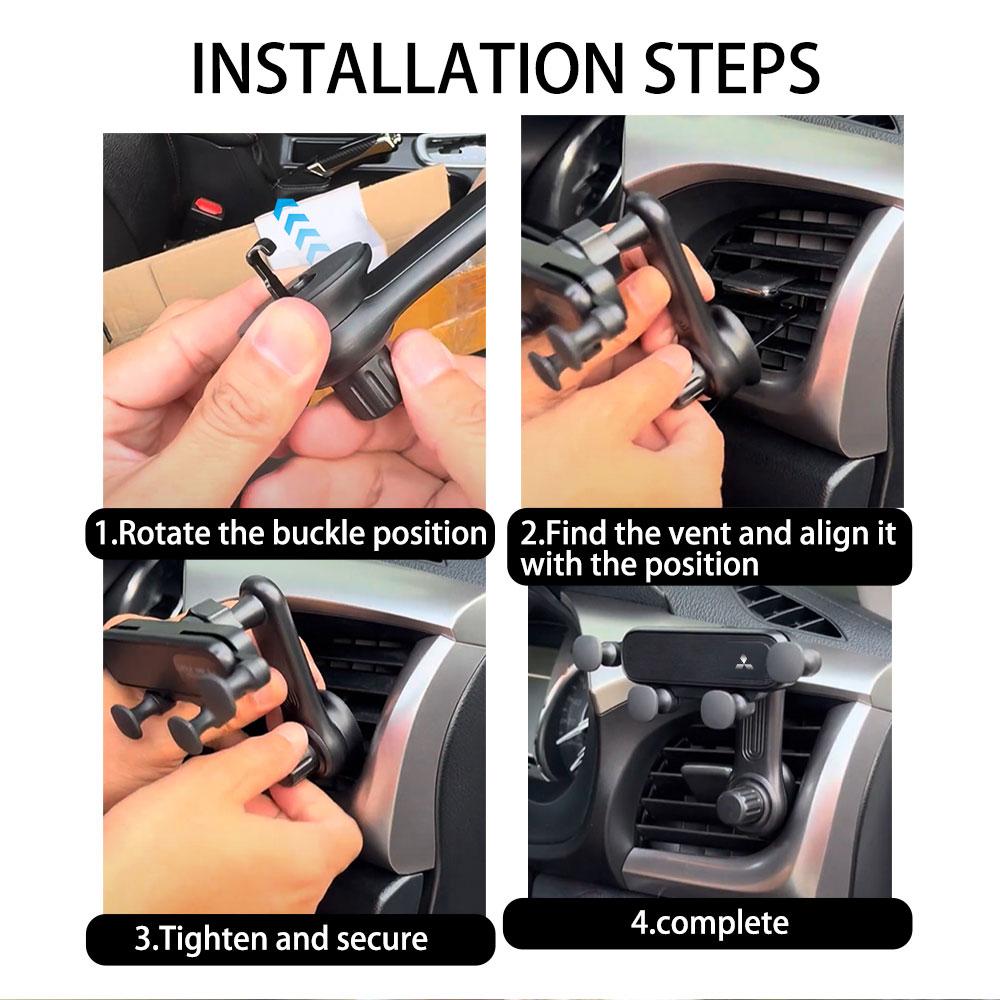 INSTALLATION STEPS

1.Rotate the buckle position

2.Find the vent and align it with the position

3.Tighten and secure

4.complete