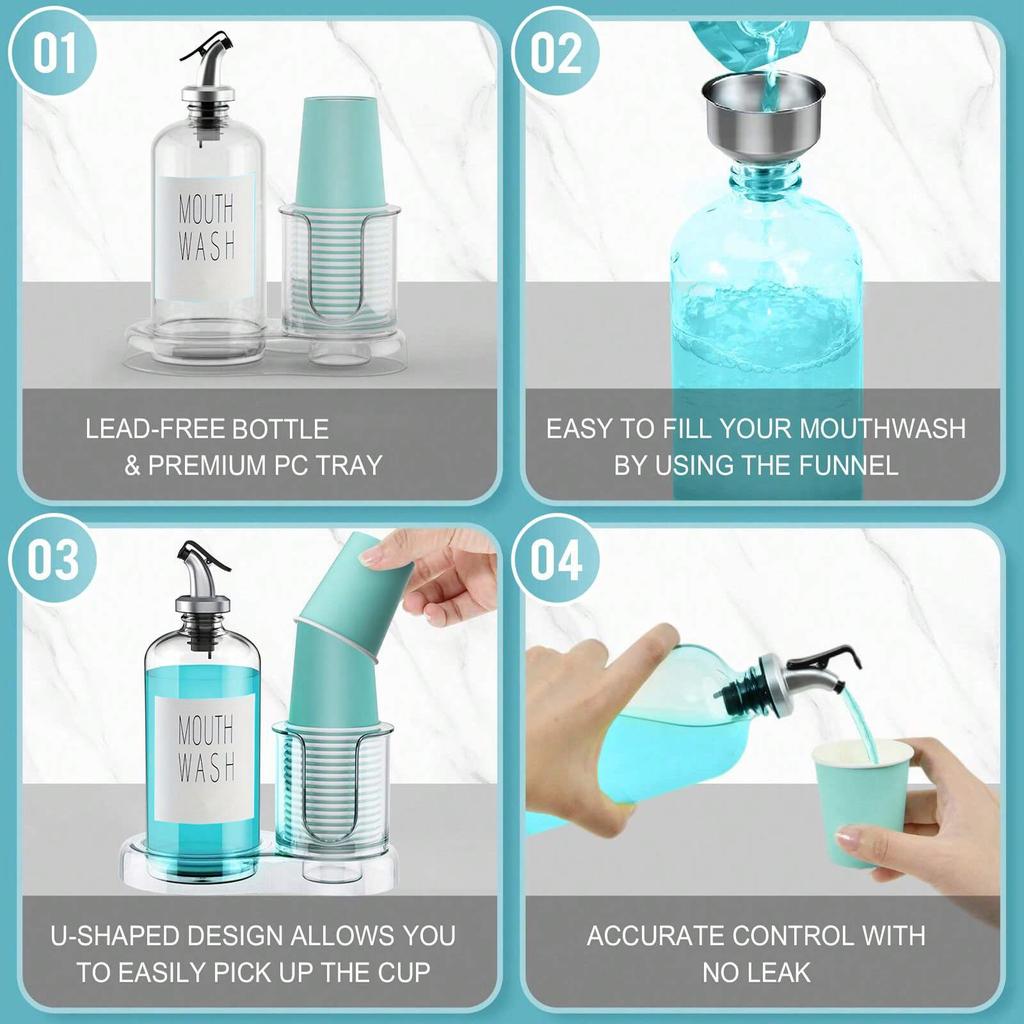 01

MOUTH WASH

LEAD-FREE BOTTLE & PREMIUM PC TRAY

02

EASY TO FILL YOUR MOUTHWASH BY USING THE FUNNEL

03

MOUTH WASH

U-SHAPED DESIGN ALLOWS YOU TO EASILY PICK UP THE CUP

04

ACCURATE CONTROL WITH NO LEAK