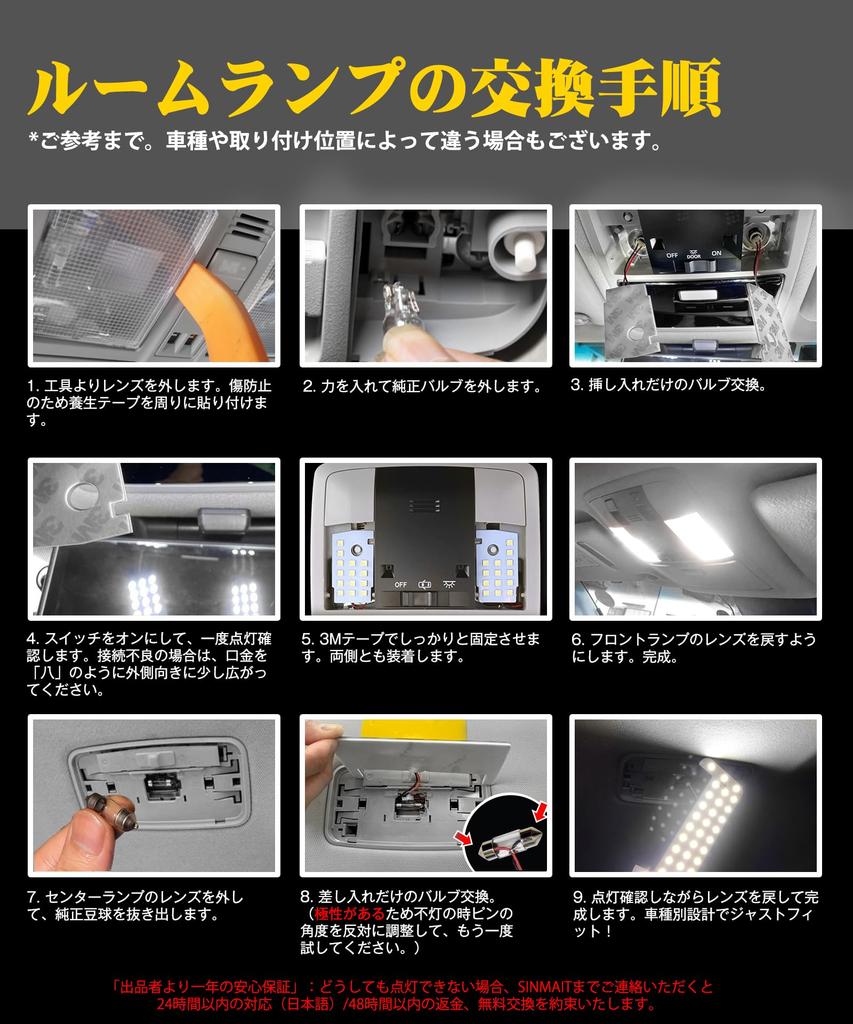 ルームランプの交換手順
*ご参考まで。車種や取り付け位置によって違う場合もございます。

OFF DOOR ON

1. 工具よりレンズを外します。傷防止のため養生テープを周りに貼り付けます。

2. 力を入れて純正バルブを外します。

3. 挿し入れだけのバルブ交換。

OFF

4. スイッチをオンにして、一度点灯確認します。接続不良の場合は、口金を「八」のように外側向きに少し広がってください。

5. 3Mテープでしっかりと固定させます。両側とも装着します。

6. フロントランプのレンズを戻すようにします。完成。

7. センターランプのレンズを外して、純正豆球を抜き出します。

8. 差し入れだけのバルブ交換。（極性があるため不灯の時ピンの角度を反対に調整して、もう一度試してください。）

9. 点灯確認しながらレンズを戻して完成します。車種別設計でジャストフィット！

「出品者より一年の安心保証」：どうしても点灯できない場合、SINMAITまでご連絡いただくと24時間以内の対応（日本語）/48時間以内の返金、無料交換を約束いたします。