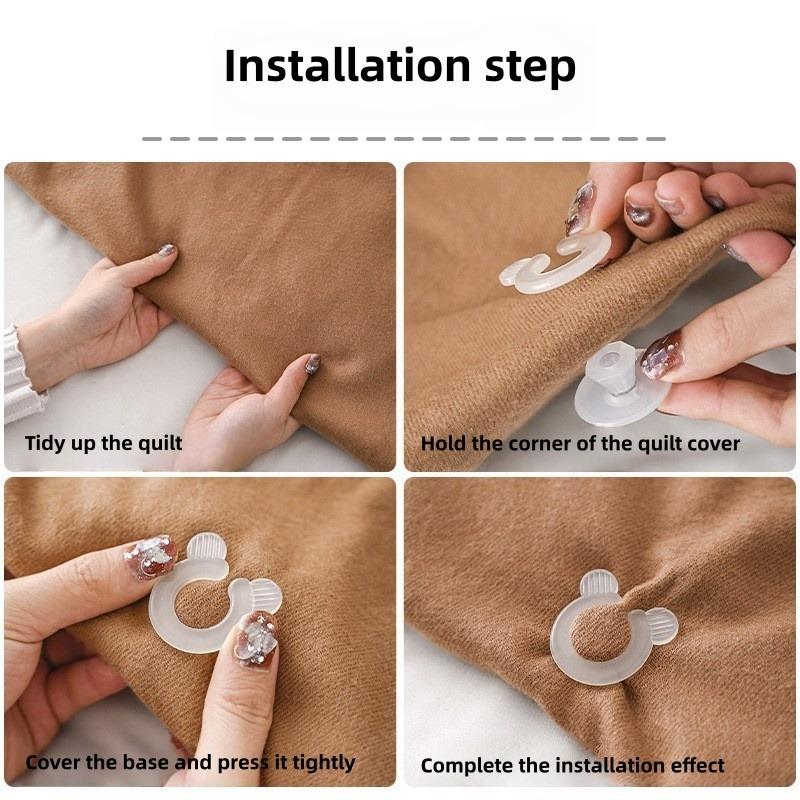 Installation step

Tidy up the quilt

Hold the corner of the quilt cover

Cover the base and press it tightly

Complete the installation effect