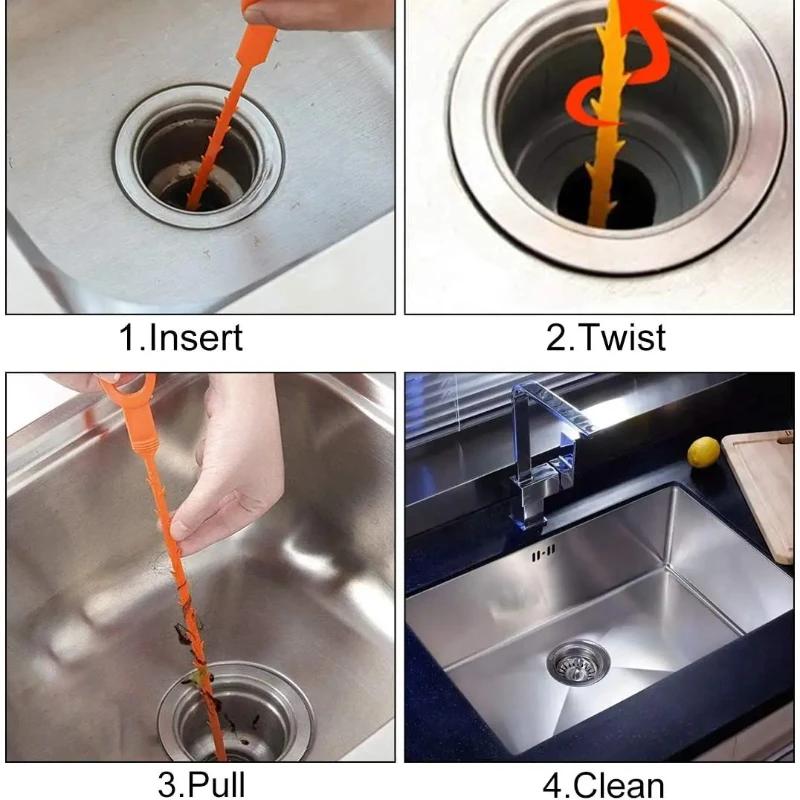 1.Insert

2.Twist

3.Pull

4.Clean