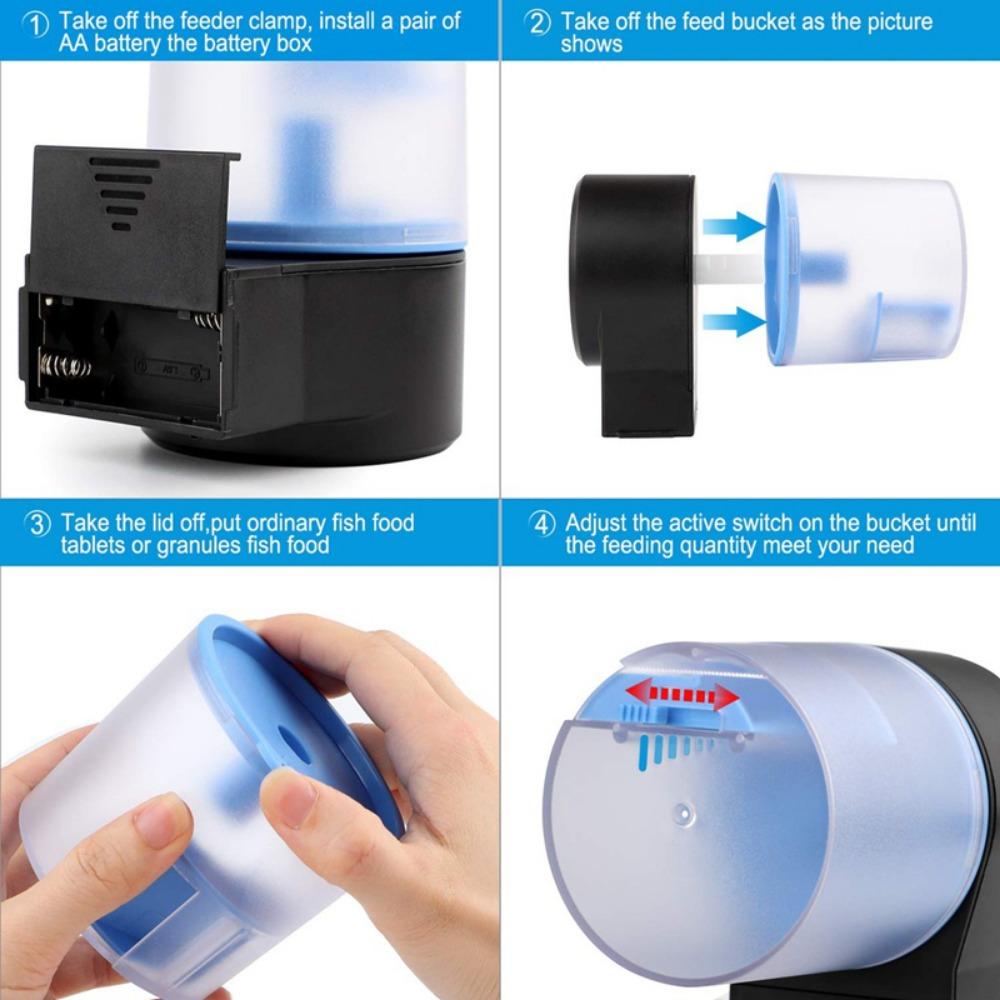 ① Take off the feeder clamp, install a pair of AA battery the battery box

② Take off the feed bucket as the picture shows

③ Take the lid off,put ordinary fish food tablets or granules fish food

④ Adjust the active switch on the bucket until the feeding quantity meet your need