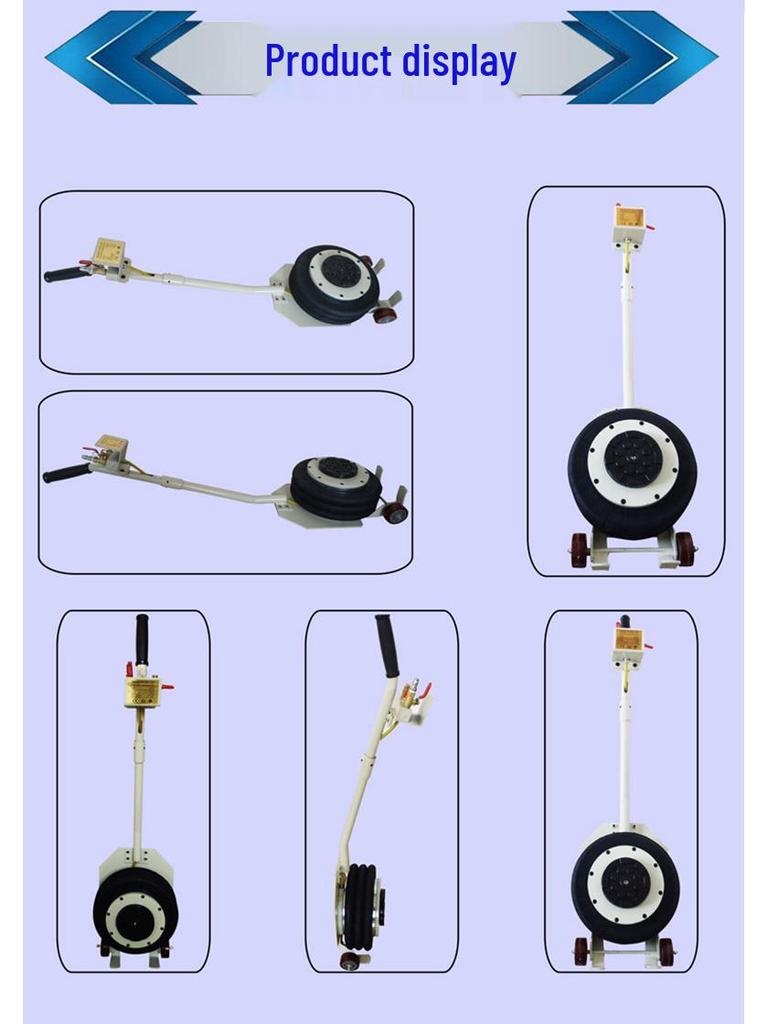 Product display