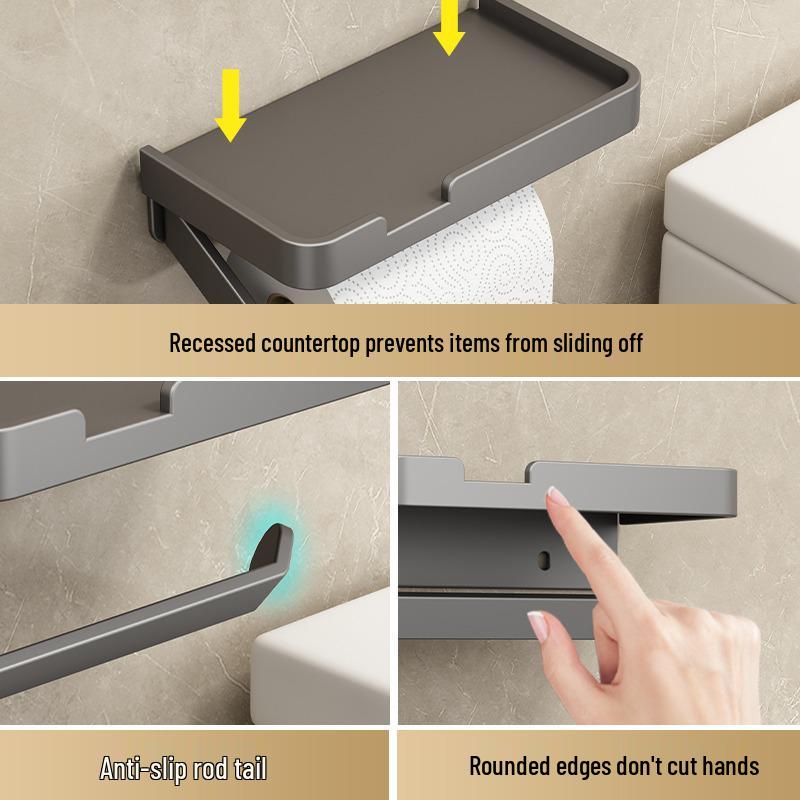 Recessed countertop prevents items from sliding off

Anti-slip rod tail

Rounded edges don't cut hands