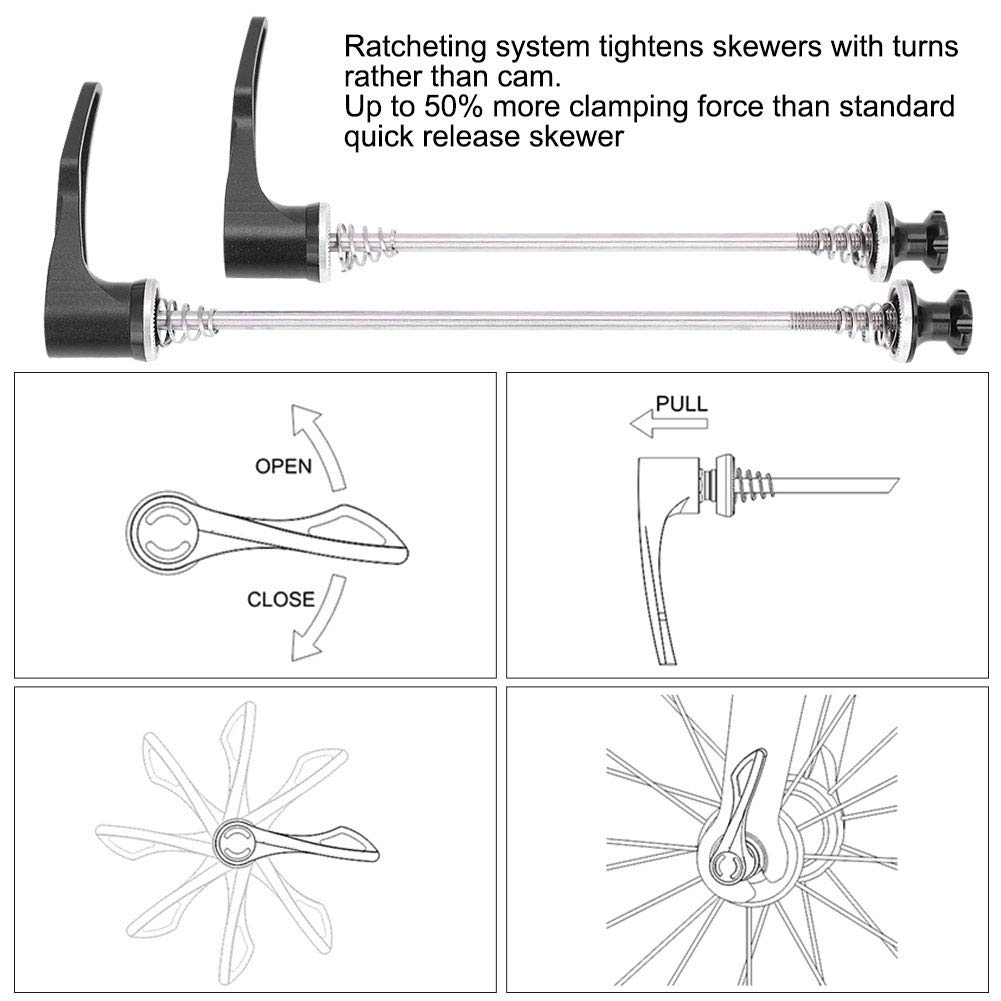 Ratcheting system tightens skewers with turns rather than cam.
Up to 50% more clamping force than standard quick release skewer

OPEN

CLOSE

PULL