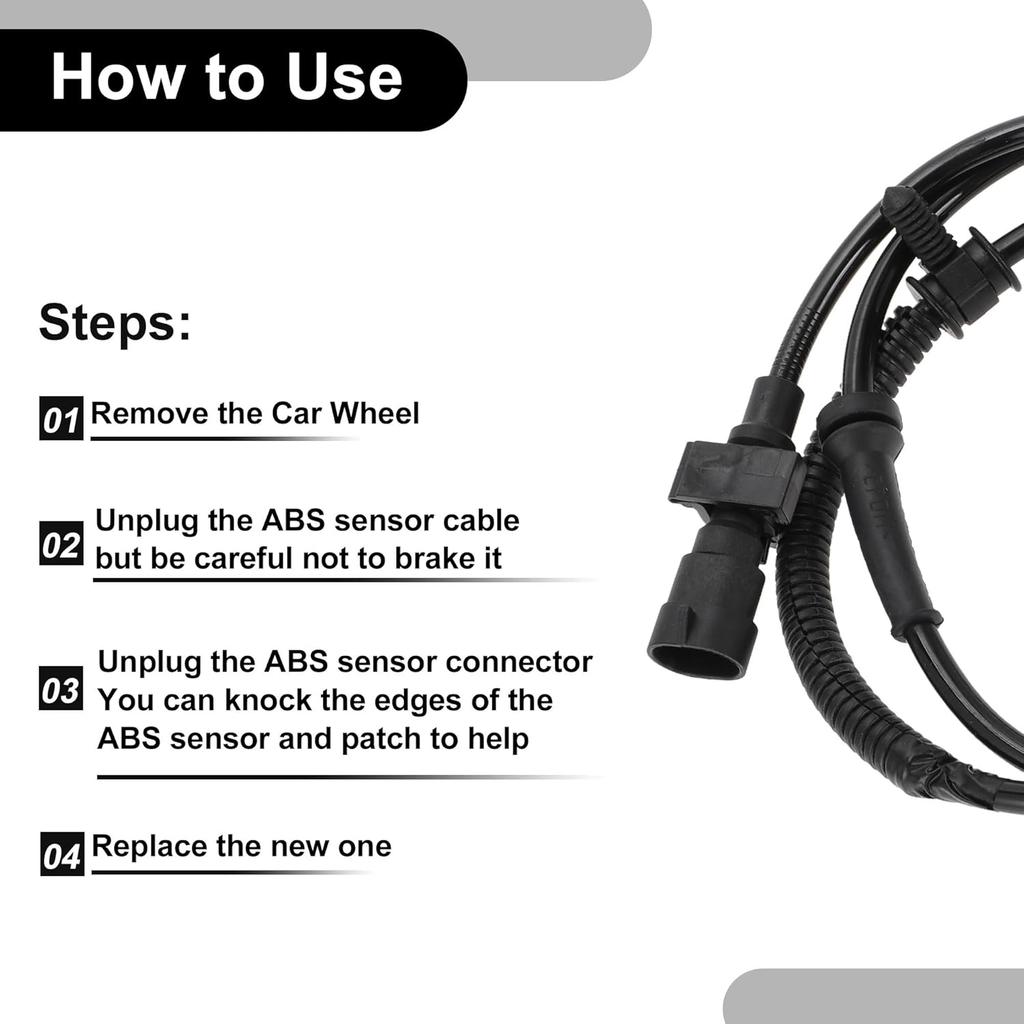 How to Use

Steps:

01 Remove the Car Wheel

02 Unplug the ABS sensor cable but be careful not to brake it

03 Unplug the ABS sensor connector You can knock the edges of the ABS sensor and patch to help

04 Replace the new one