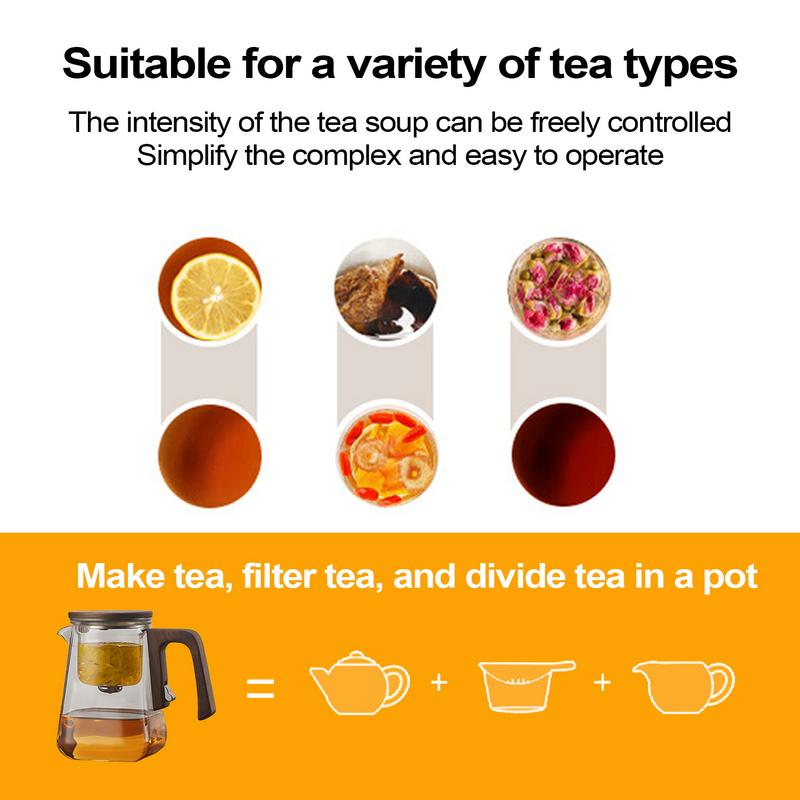 Suitable for a variety of tea types

The intensity of the tea soup can be freely controlled
Simplify the complex and easy to operate

Make tea, filter tea, and divide tea in a pot

= + +