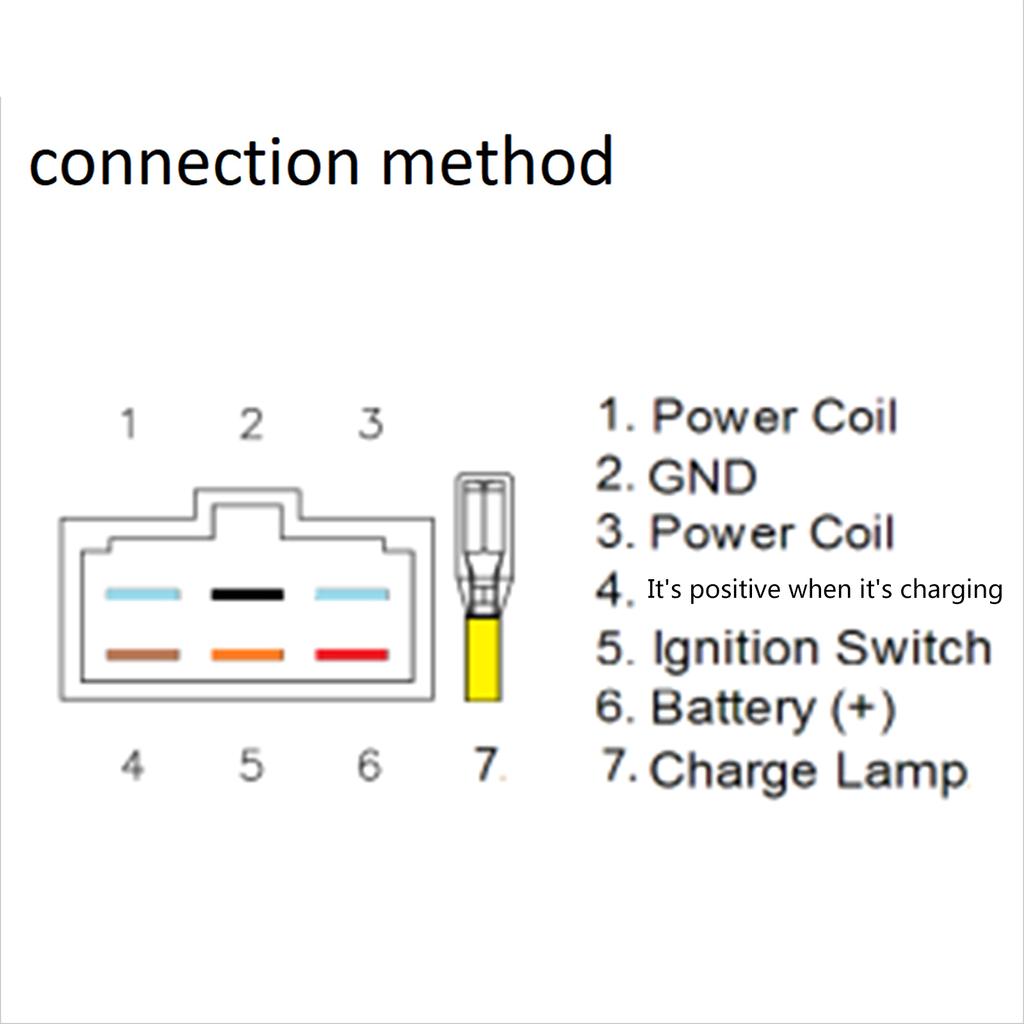 connection method

1 2 3

4 5 6 7.

1. Power Coil
2. GND
3. Power Coil
4. It's positive when it's charging
5. Ignition Switch
6. Battery (+)
7. Charge Lamp