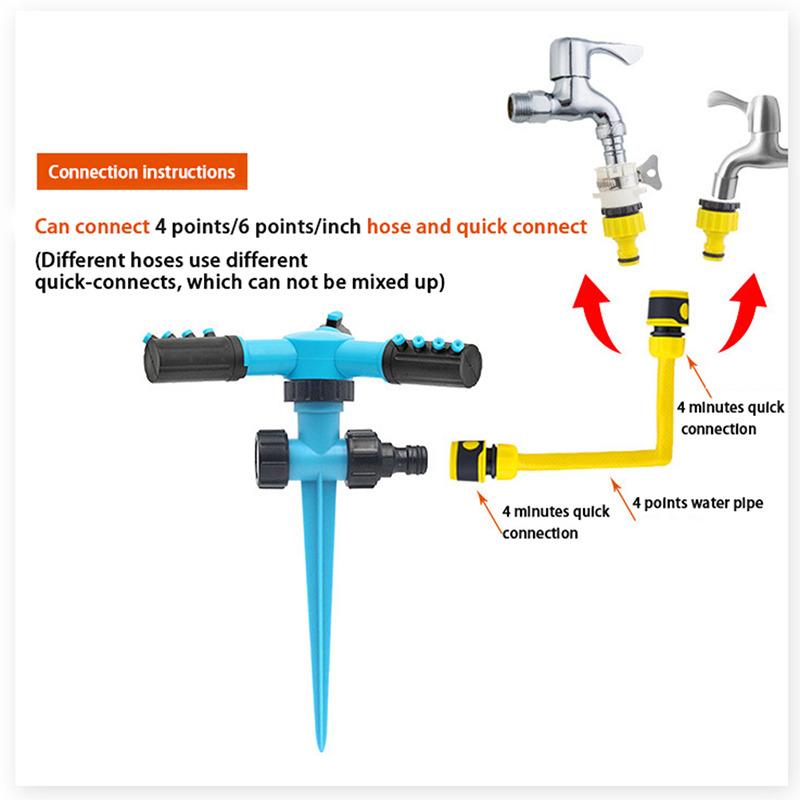 Connection instructions

Can connect 4 points/6 points/inch hose and quick connect

(Different hoses use different quick-connects, which can not be mixed up)

4 minutes quick connection

4 points water pipe

4 minutes quick connection