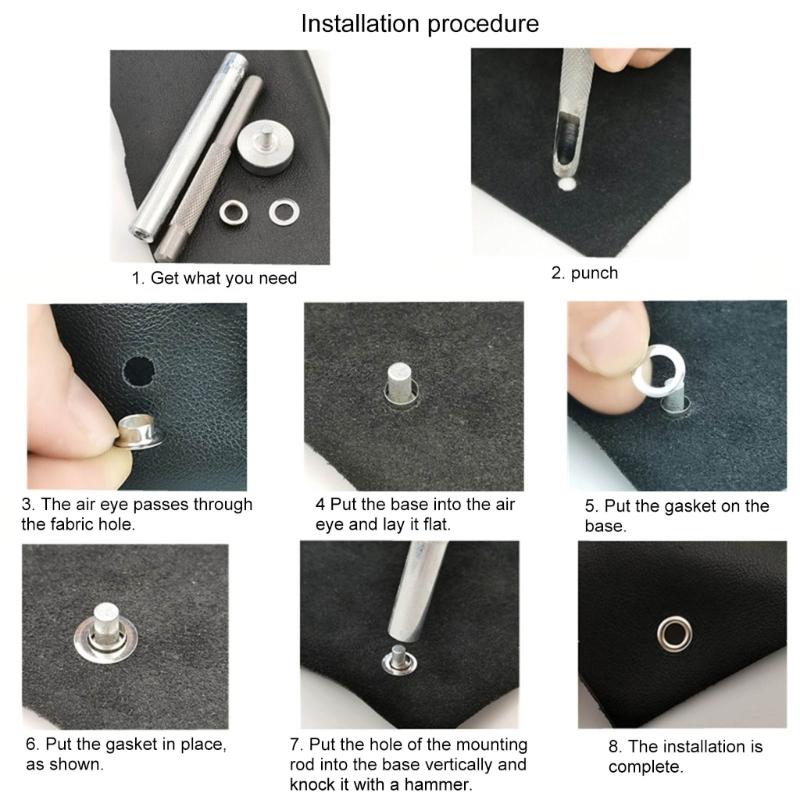 Installation procedure

1. Get what you need

2. punch

3. The air eye passes through the fabric hole.

4 Put the base into the air eye and lay it flat.

5. Put the gasket on the base.

6. Put the gasket in place, as shown.

7. Put the hole of the mounting rod into the base vertically and knock it with a hammer.

8. The installation is complete.