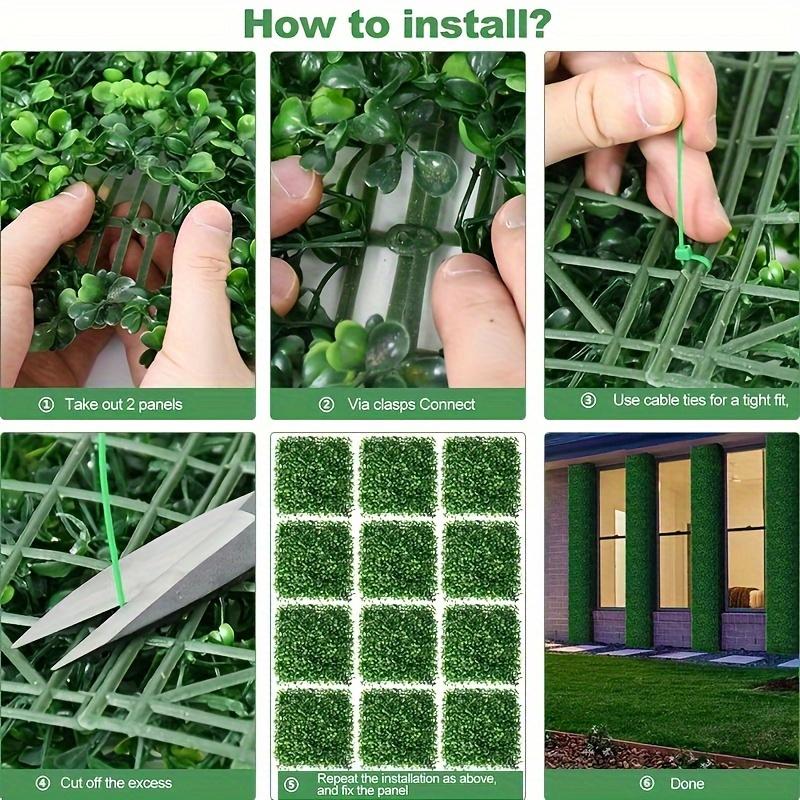 How to install?

① Take out 2 panels

② Via clasps Connect

③ Use cable ties for a tight fit,

④ Cut off the excess

⑤ Repeat the installation as above, and fix the panel

⑥ Done