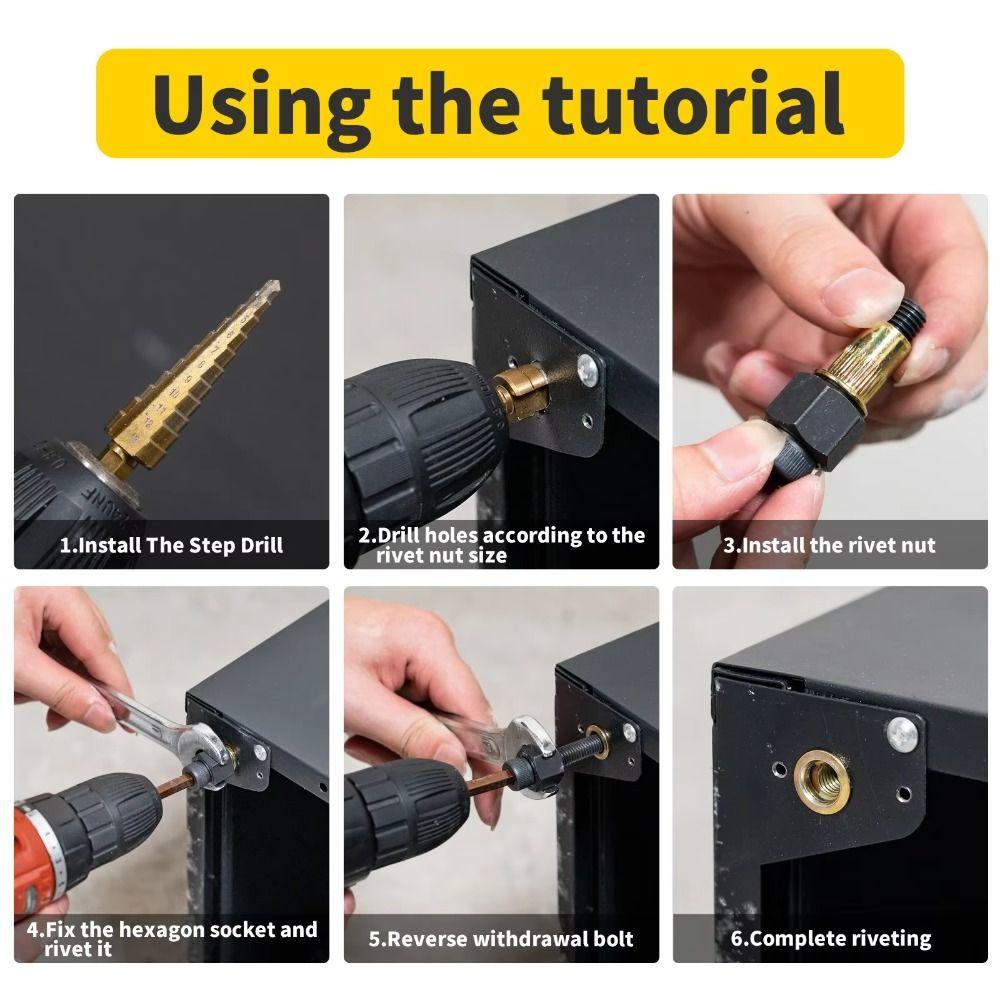 Using the tutorial

1.Install The Step Drill

2.Drill holes according to the rivet nut size

3.Install the rivet nut

4.Fix the hexagon socket and rivet it

5.Reverse withdrawal bolt

6.Complete riveting