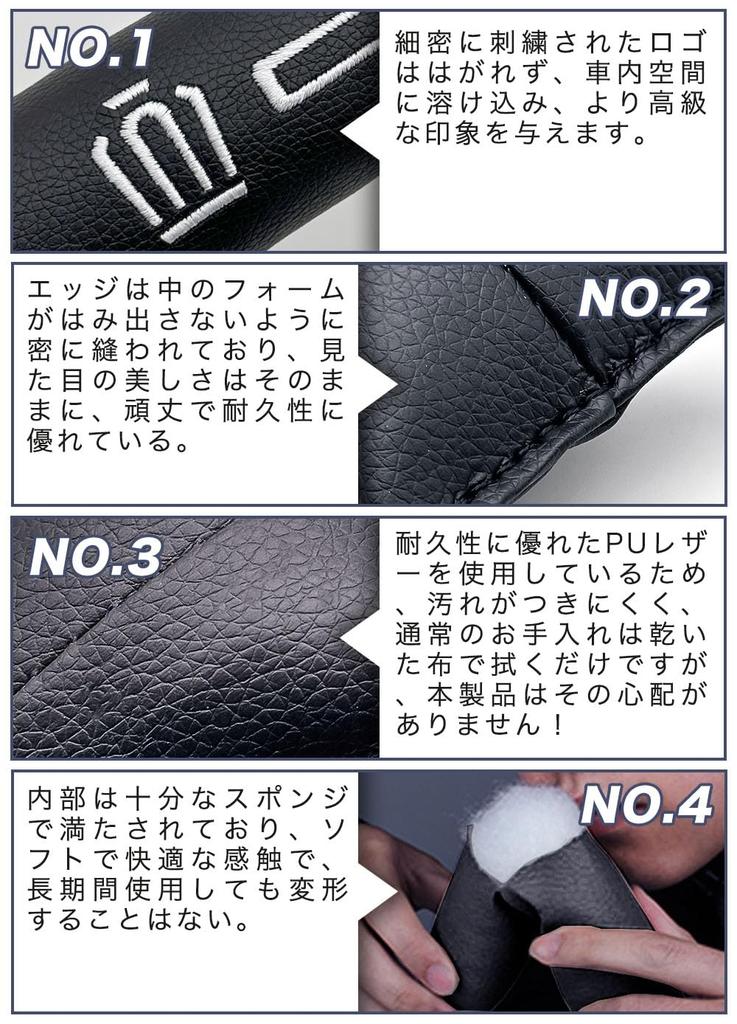 NO.1

細密に刺繍されたロゴははがれず、車内空間に溶け込み、より高級な印象を与えます。

エッジは中のフォームがはみ出さないように密に縫われており、見た目の美しさはそのままに、頑丈で耐久性に優れている。

NO.2

NO.3

耐久性に優れたPUレザーを使用しているため、汚れがつきにくく、通常のお手入れは乾いた布で拭くだけですが、本製品はその心配がありません！

内部は十分なスポンジで満たされており、ソフトで快適な感触で、長期間使用しても変形することはない。

NO.4