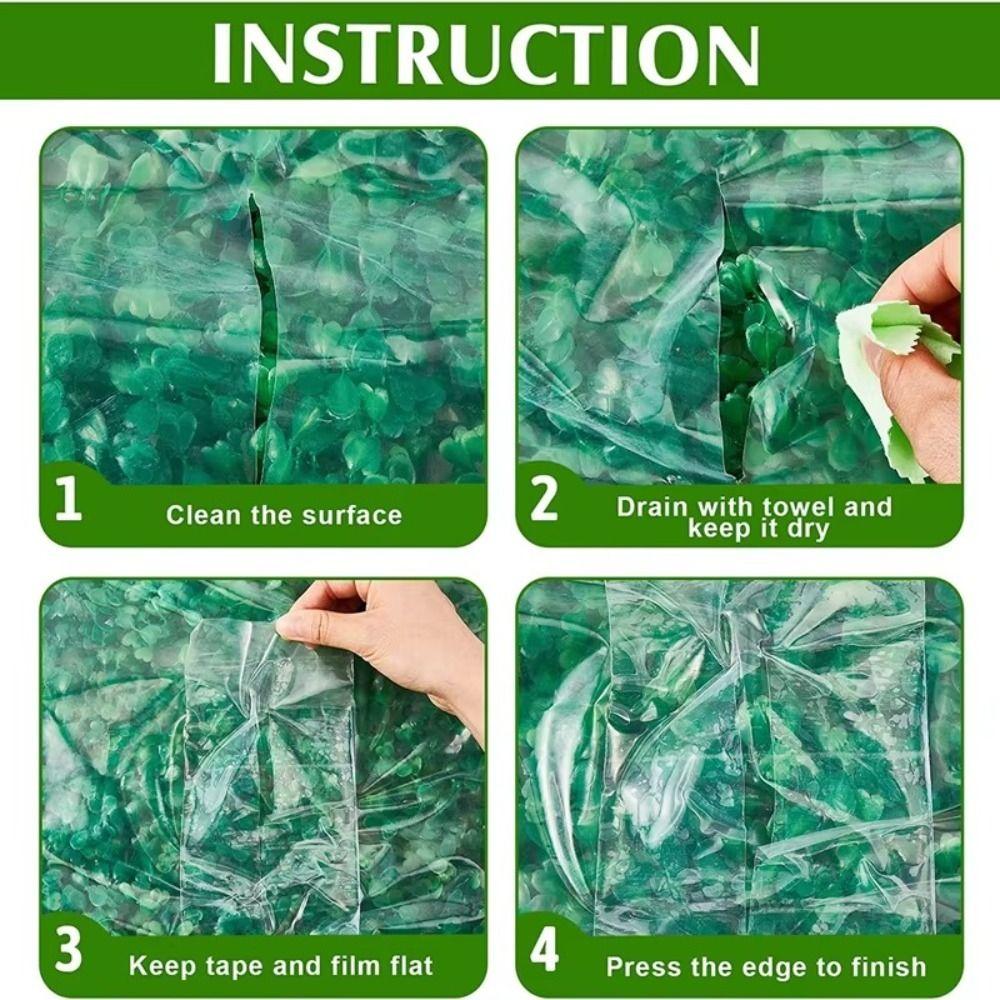 INSTRUCTION

1
Clean the surface

2
Drain with towel and keep it dry

3
Keep tape and film flat

4
Press the edge to finish