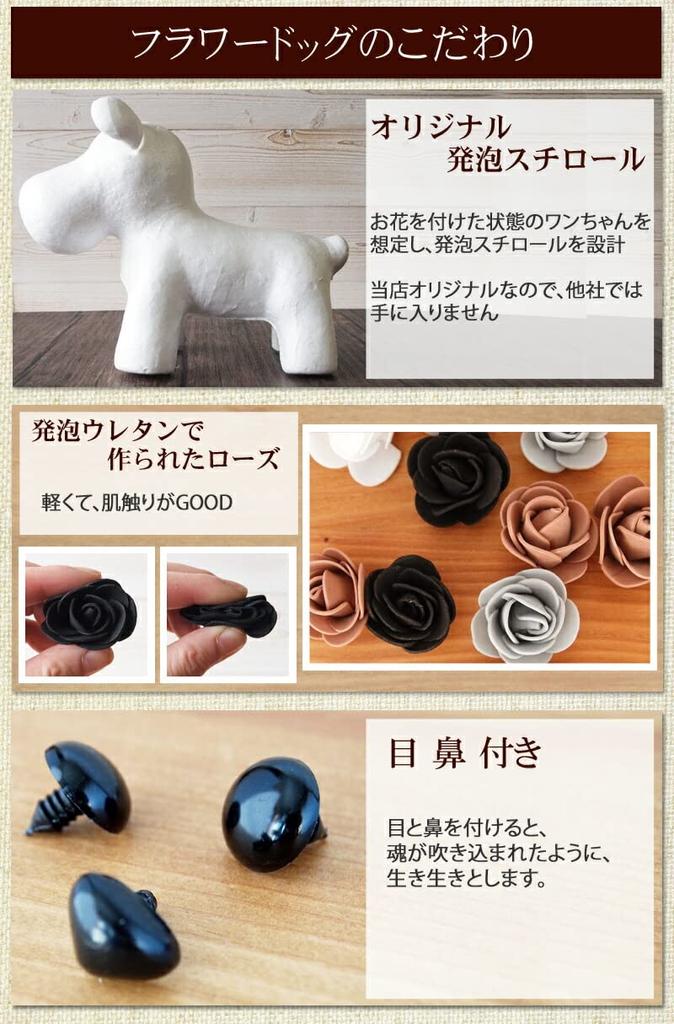 フラワードッグのこだわり

オリジナル
発泡スチロール

お花を付けた状態のワンちゃんを想定し、発泡スチロールを設計

当店オリジナルなので、他社では手に入りません

発泡ウレタンで
作られたローズ

軽くて、肌触りがGOOD

目 鼻 付き

目と鼻を付けると、
魂が吹き込まれたように、
生き生きとします。