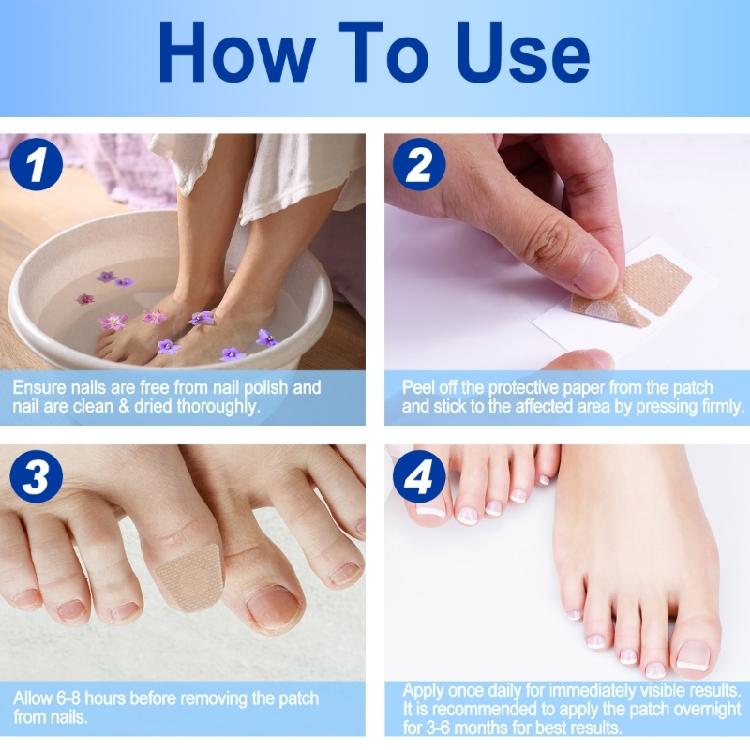 How To Use

1

Ensure nails are free from nail polish and nail are clean & dried thoroughly.

2

Peel off the protective paper from the patch and stick to the affected area by pressing firmly.

3

Allow 6-8 hours before removing the patch from nails.

4

Apply once daily for immediately visible results. It is recommended to apply the patch overnight for 3-6 months for best results.