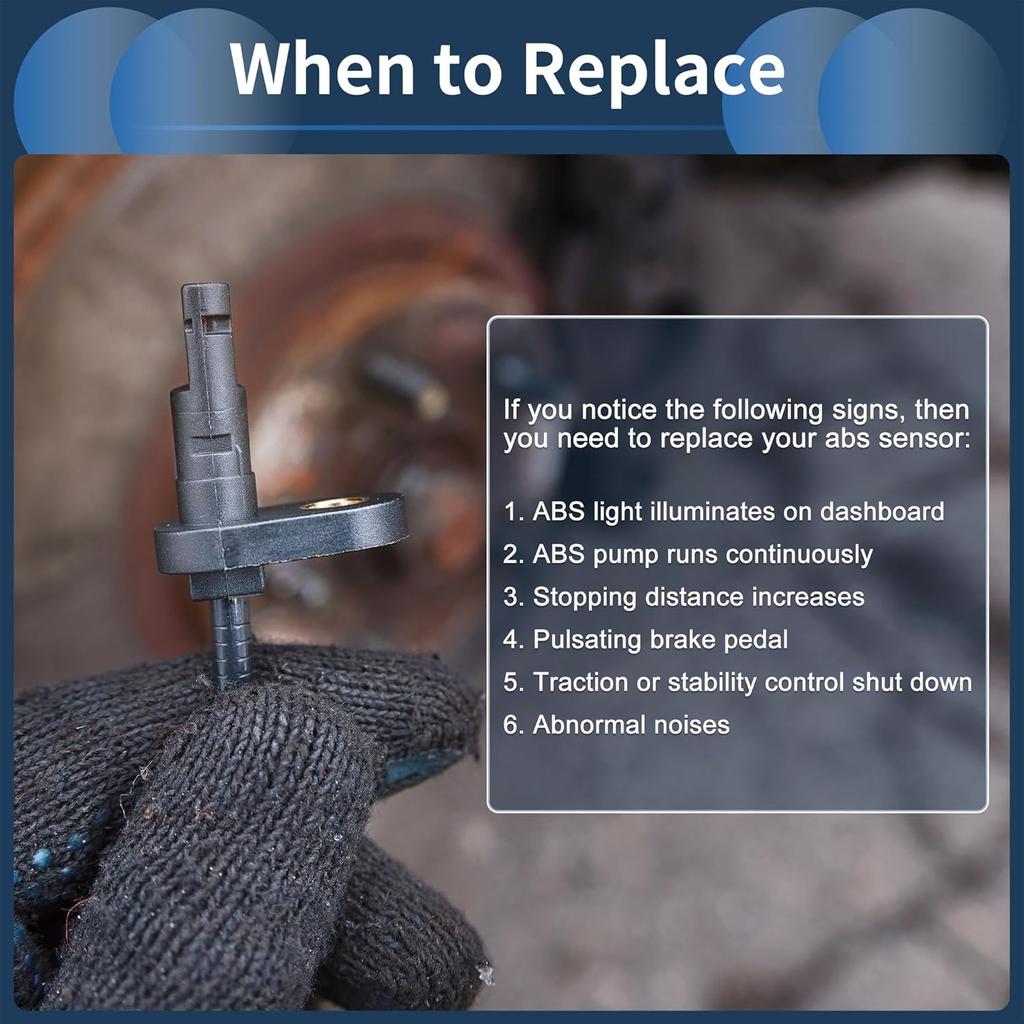 When to Replace

If you notice the following signs, then you need to replace your abs sensor:

1. ABS light illuminates on dashboard
2. ABS pump runs continuously
3. Stopping distance increases
4. Pulsating brake pedal
5. Traction or stability control shut down
6. Abnormal noises