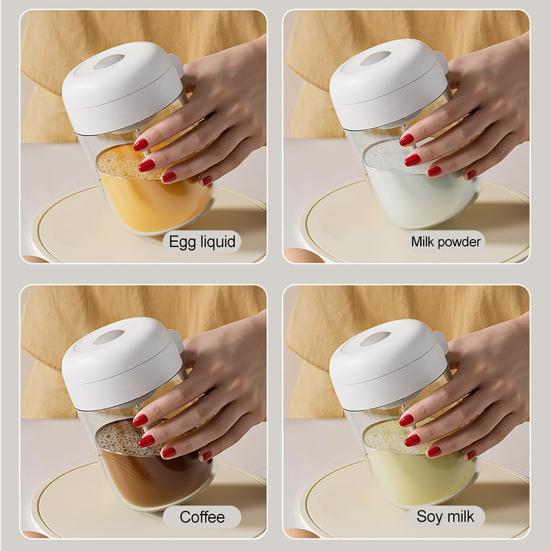 Egg liquid

Milk powder

Coffee

Soy milk