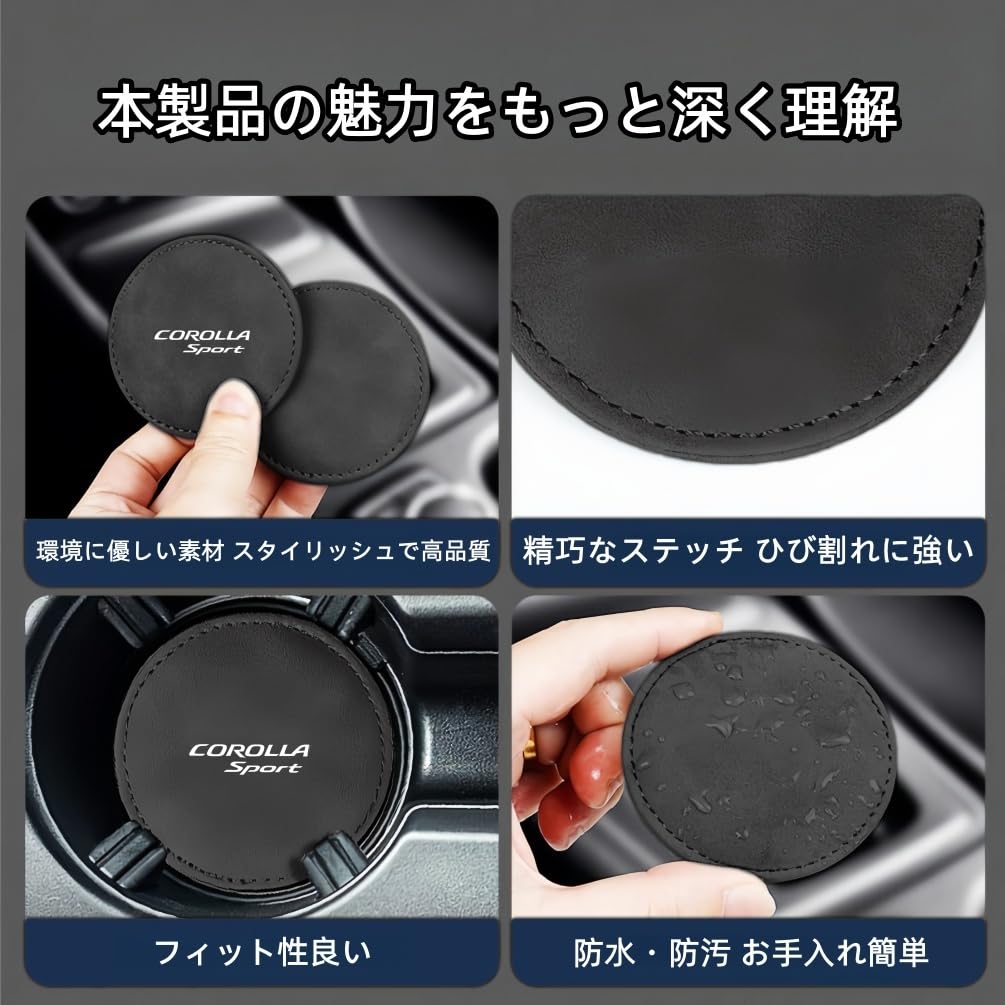 本製品の魅力をもっと深く理解

COROLLA Sport

環境に優しい素材 スタイリッシュで高品質

精巧なステッチ ひび割れに強い

COROLLA Sport

フィット性良い

防水・防汚 お手入れ簡単