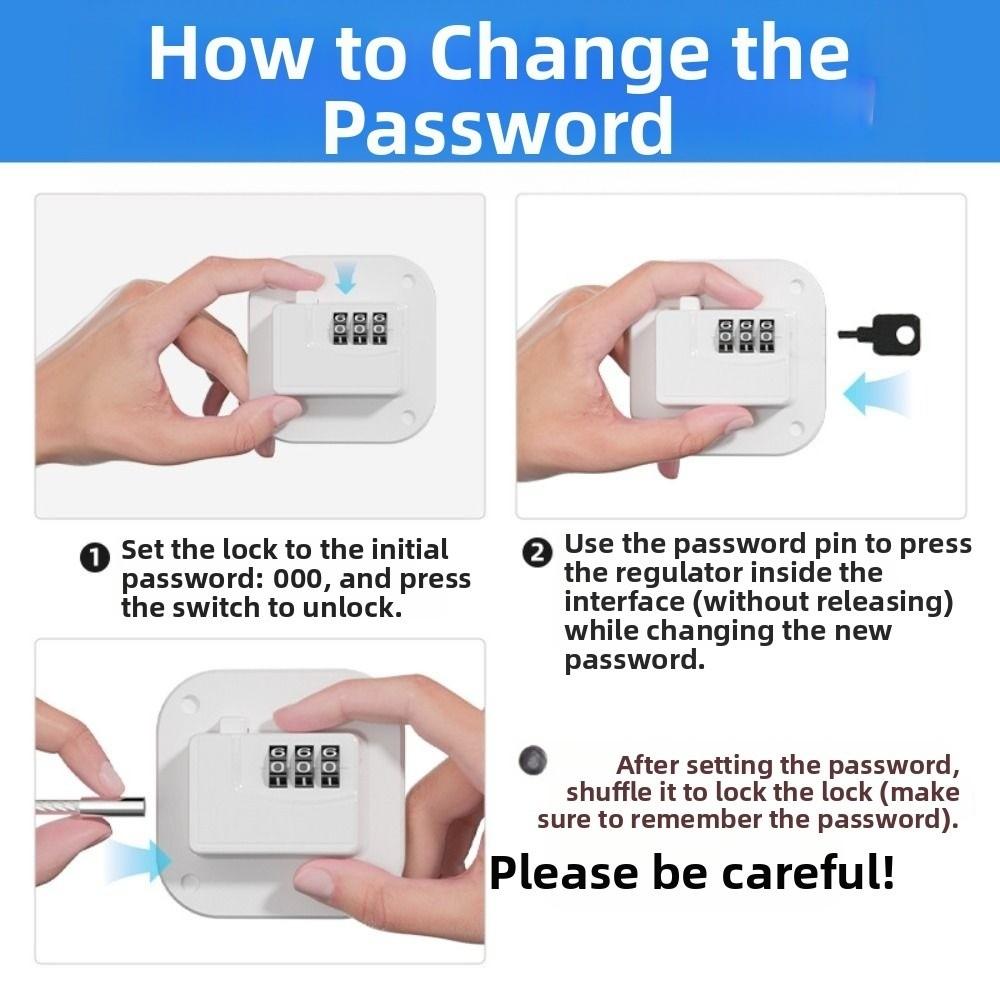 How to Change the Password

❶ Set the lock to the initial password: 000, and press the switch to unlock.

❷ Use the password pin to press the regulator inside the interface (without releasing) while changing the new password.

After setting the password, shuffle it to lock the lock (make sure to remember the password).

Please be careful!