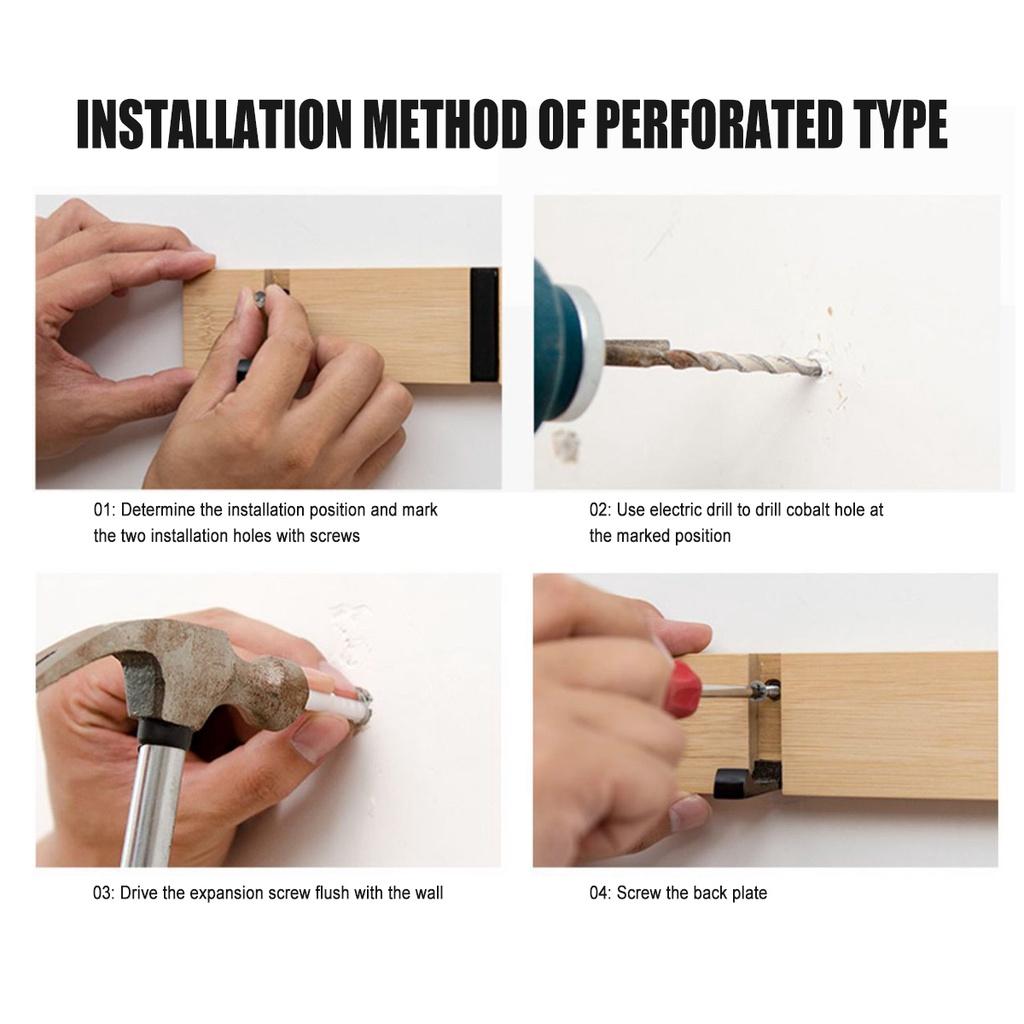 INSTALLATION METHOD OF PERFORATED TYPE

01: Determine the installation position and mark the two installation holes with screws

02: Use electric drill to drill cobalt hole at the marked position

03: Drive the expansion screw flush with the wall

04: Screw the back plate