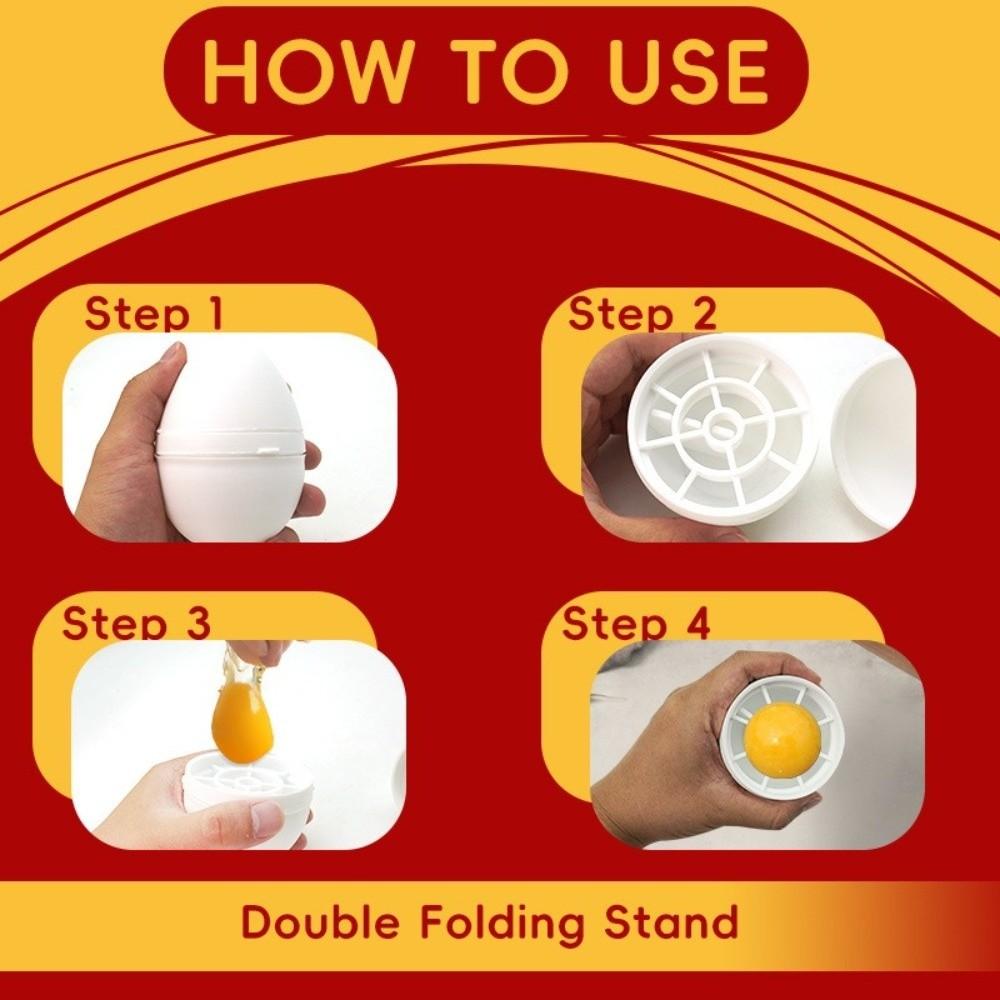 HOW TO USE

Step 1

Step 2

Step 3

Step 4

Double Folding Stand