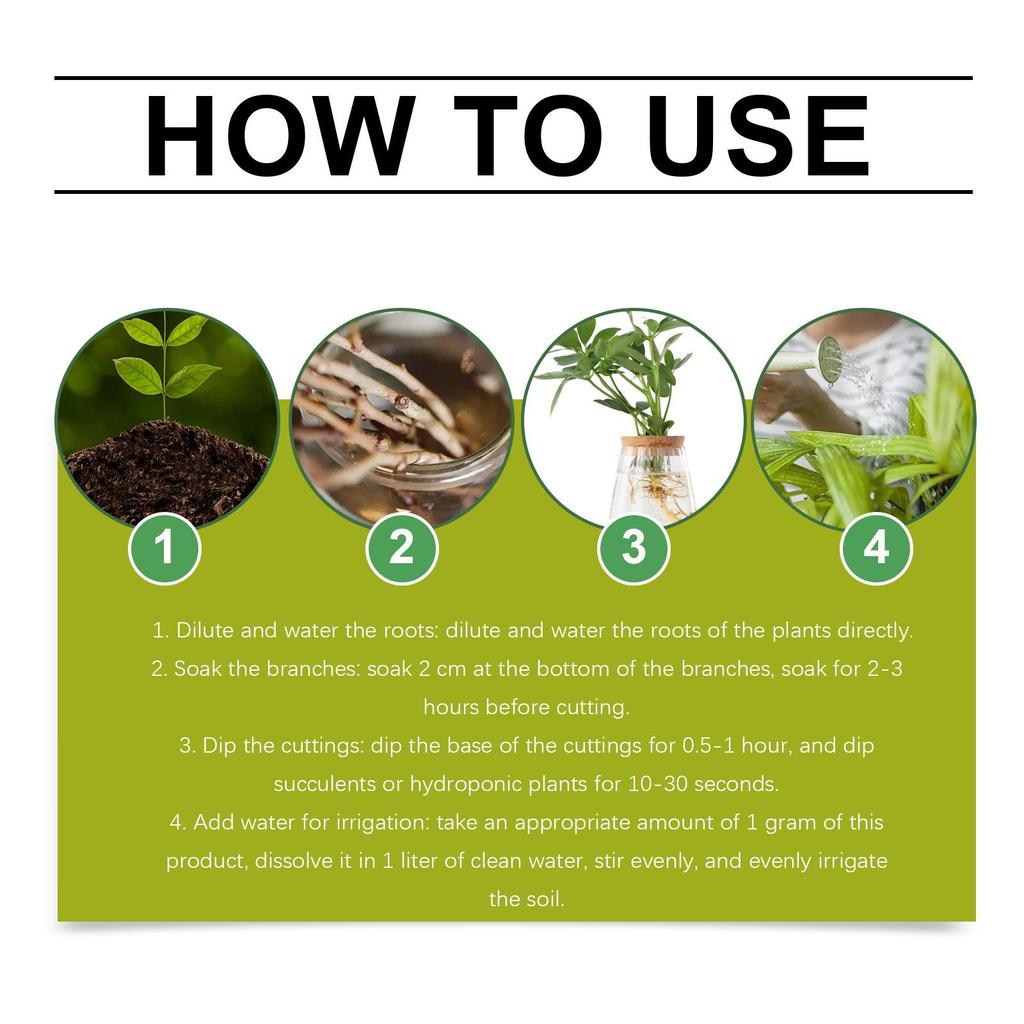 HOW TO USE

1

2

3

4

1. Dilute and water the roots: dilute and water the roots of the plants directly.
2. Soak the branches: soak 2 cm at the bottom of the branches, soak for 2-3 hours before cutting.
3. Dip the cuttings: dip the base of the cuttings for 0.5-1 hour, and dip succulents or hydroponic plants for 10-30 seconds.
4. Add water for irrigation: take an appropriate amount of 1 gram of this product, dissolve it in 1 liter of clean water, stir evenly, and evenly irrigate the soil.