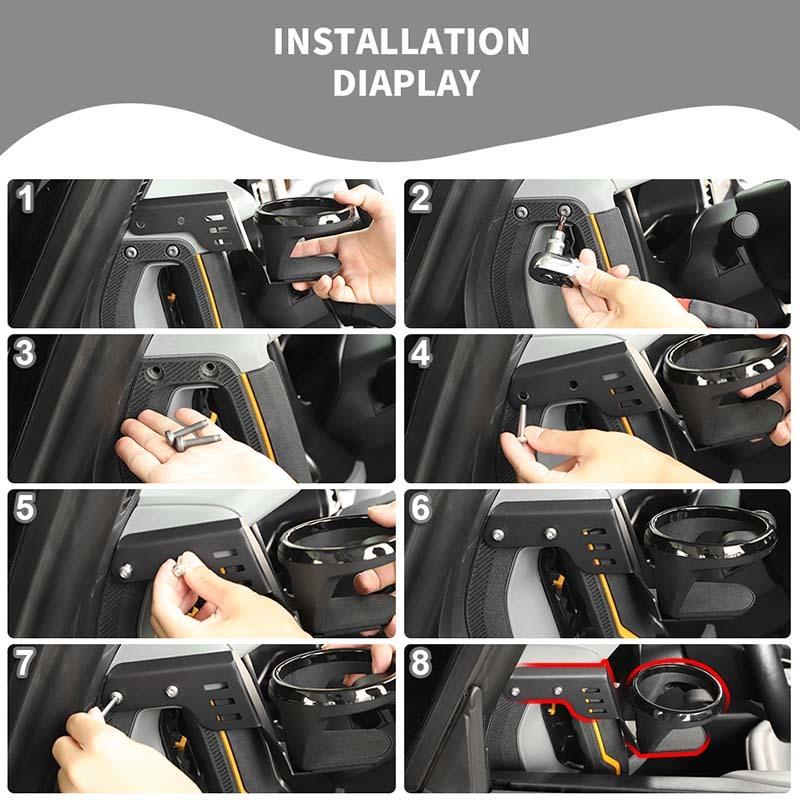 INSTALLATION DIAPLAY

1

2

3

4

5

6

7

8