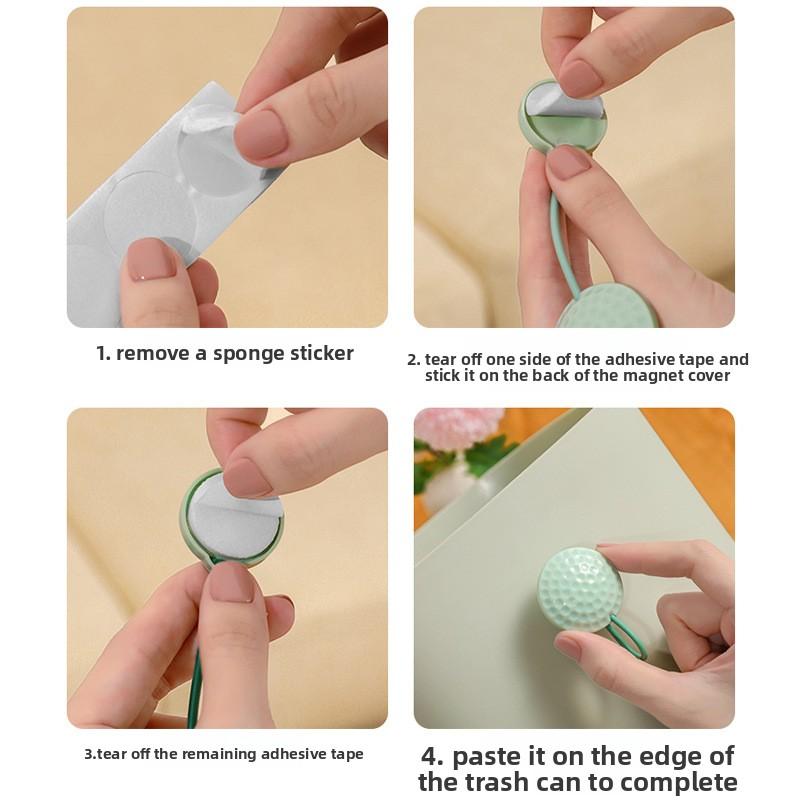 1. remove a sponge sticker

2. tear off one side of the adhesive tape and stick it on the back of the magnet cover

3.tear off the remaining adhesive tape

4. paste it on the edge of the trash can to complete