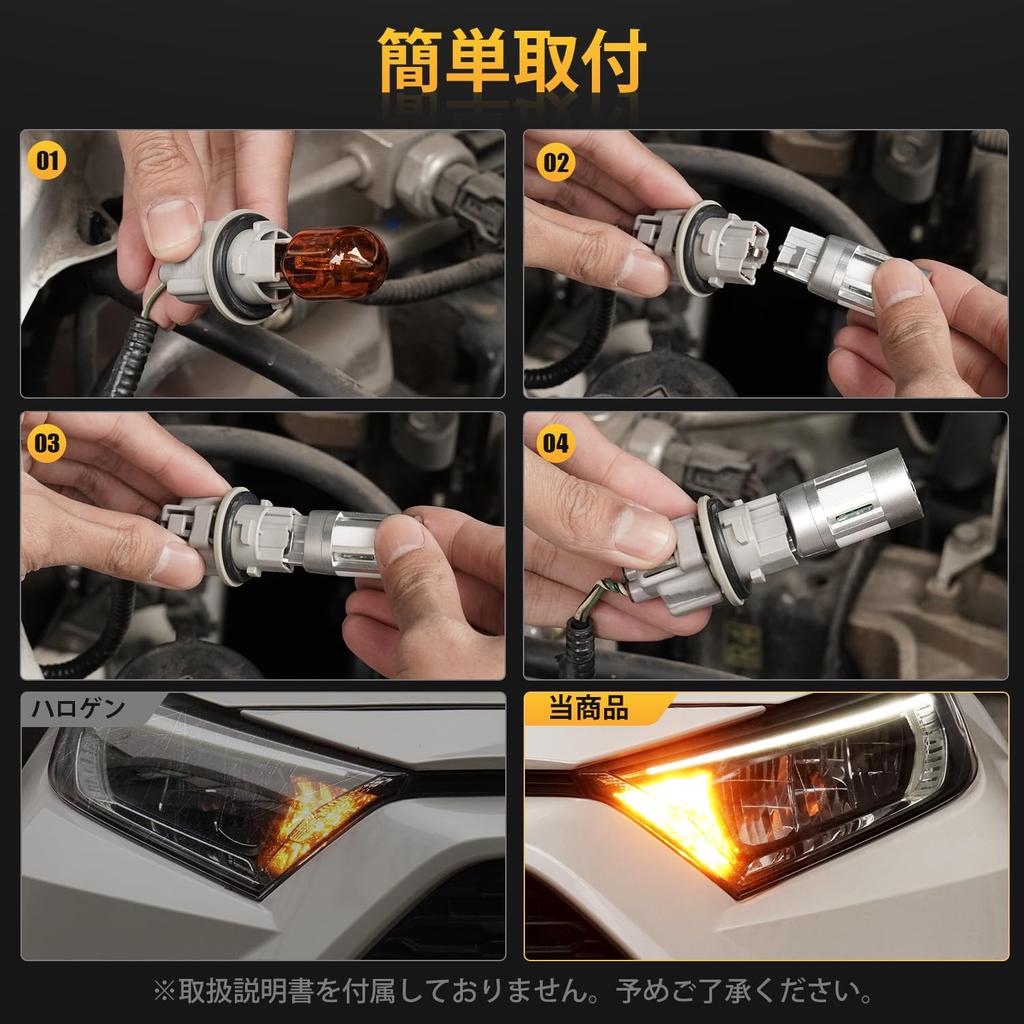 簡単取付

01

02

03

04

ハロゲン

当商品

※取扱説明書を付属しておりません。予めご了承ください。