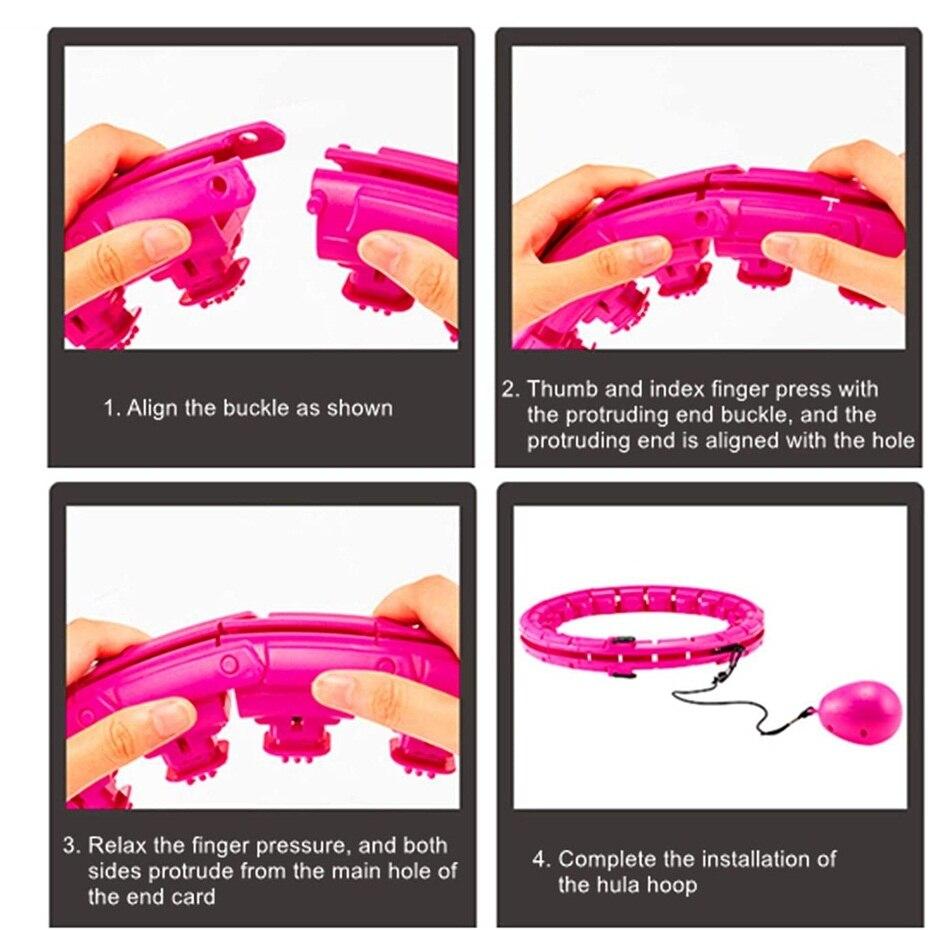 1. Align the buckle as shown

2. Thumb and index finger press with the protruding end buckle, and the protruding end is aligned with the hole

3. Relax the finger pressure, and both sides protrude from the main hole of the end card

4. Complete the installation of the hula hoop